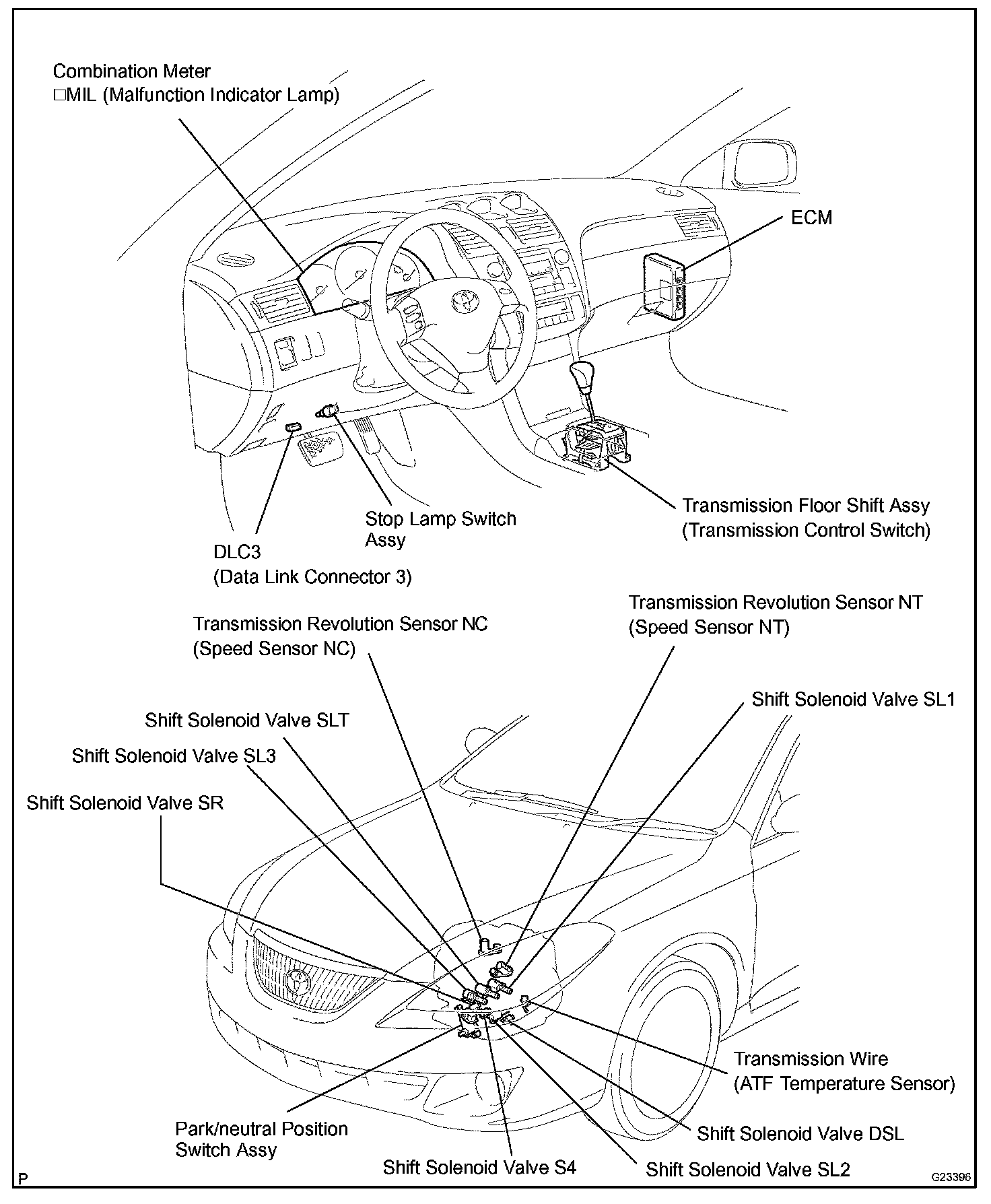 Combination Meter
□MIL (Malfunction Indicator Lamp)

ECM

Transmission Floor Shift Assy
(Transmission Control Switch)

Stop Lamp Switch
Assy

DLC3
(Data Link Connector 3)

Transmission Revolution Sensor NT
(Speed Sensor NT)

Transmission Revolution Sensor NC
(Speed Sensor NC)

Shift Solenoid Valve SL1

Shift Solenoid Valve SLT

Shift Solenoid Valve SL3

Shift Solenoid Valve SR

Transmission Wire
(ATF Temperature Sensor)

Park/neutral Position
Switch Assy

Shift Solenoid Valve DSL

Shift Solenoid Valve S4

Shift Solenoid Valve SL2

P

G23396