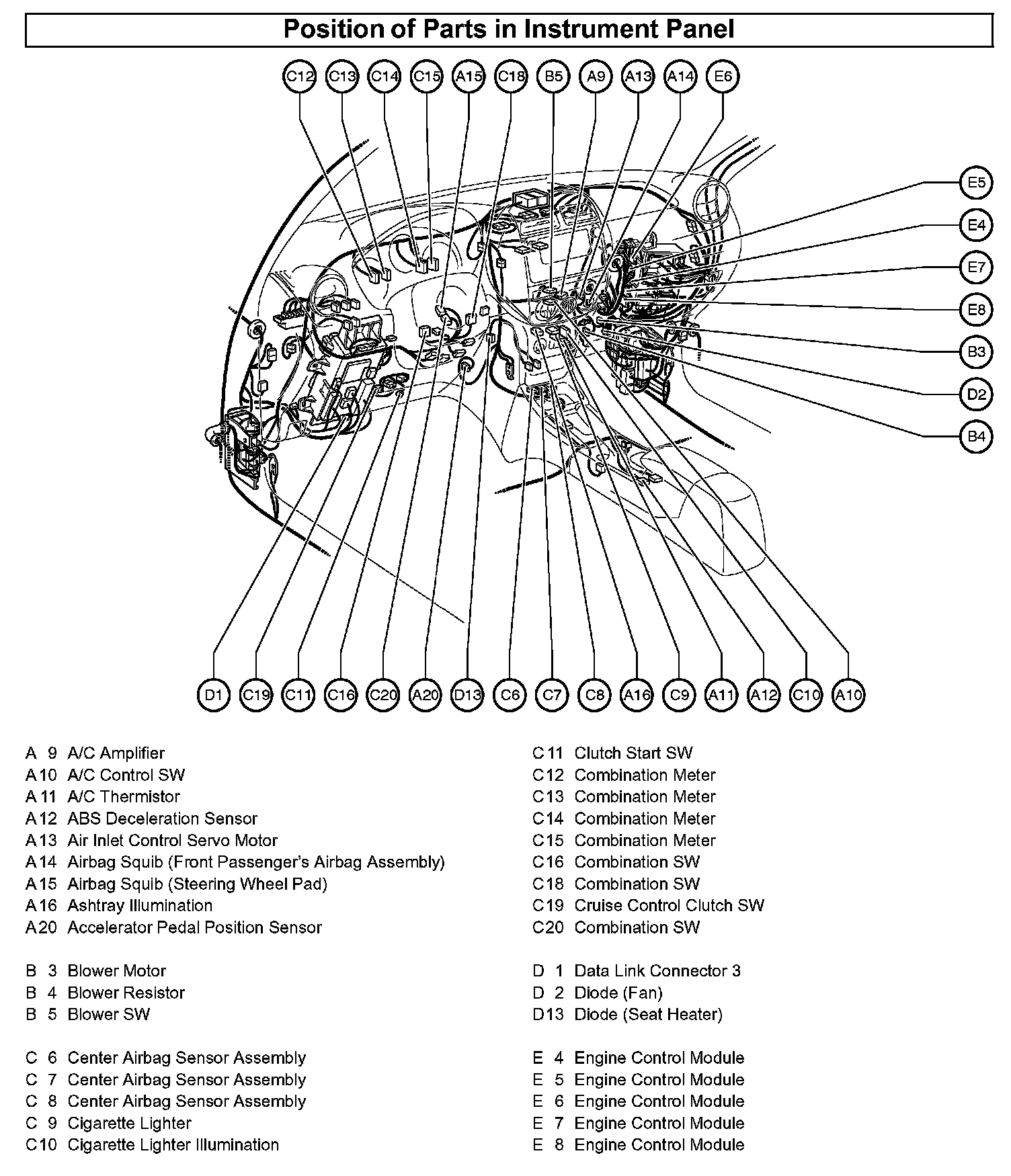 Position of Parts in Instrument Panel

C12 C13 C14 C15 A15 C18 B5 A9 A13 A14 E6

E5
E4
E7
E8
B3
D2
B4

D1 C19 C11 C16 C20 A20 D13 C6 C7 C8 A16 C9 A11 A12 C10 A10

A 9 A/C Amplifier
A10 A/C Control SW
A11 A/C Thermistor
A12 ABS Deceleration Sensor
A13 Air Inlet Control Servo Motor
A14 Airbag Squib (Front Passenger's Airbag Assembly)
A15 Airbag Squib (Steering Wheel Pad)
A16 Ashtray Illumination
A20 Accelerator Pedal Position Sensor

B 3 Blower Motor
B 4 Blower Resistor
B 5 Blower SW

C 6 Center Airbag Sensor Assembly
C 7 Center Airbag Sensor Assembly
C 8 Center Airbag Sensor Assembly
C 9 Cigarette Lighter
C10 Cigarette Lighter Illumination

C11 Clutch Start SW
C12 Combination Meter
C13 Combination Meter
C14 Combination Meter
C15 Combination Meter
C16 Combination SW
C18 Combination SW
C19 Cruise Control Clutch SW
C20 Combination SW

D 1 Data Link Connector 3
D 2 Diode (Fan)
D13 Diode (Seat Heater)

E 4 Engine Control Module
E 5 Engine Control Module
E 6 Engine Control Module
E 7 Engine Control Module
E 8 Engine Control Module