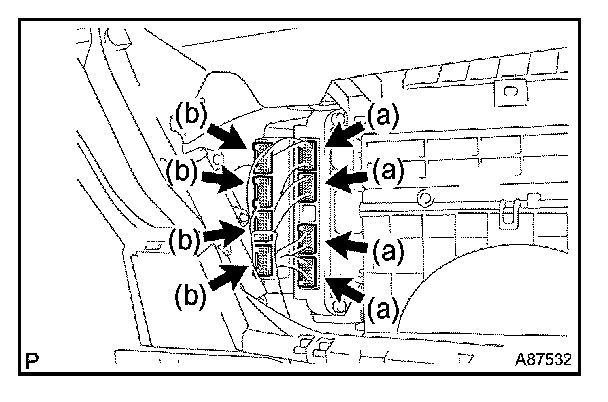 (b)
(a)
(b)
(a)
(b)
(a)
(b)
(a)
P
A87532