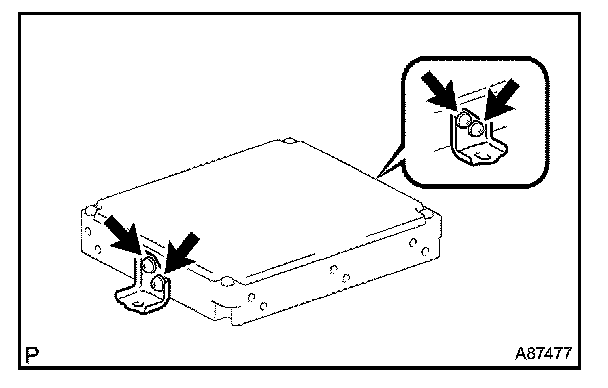 P
A87477