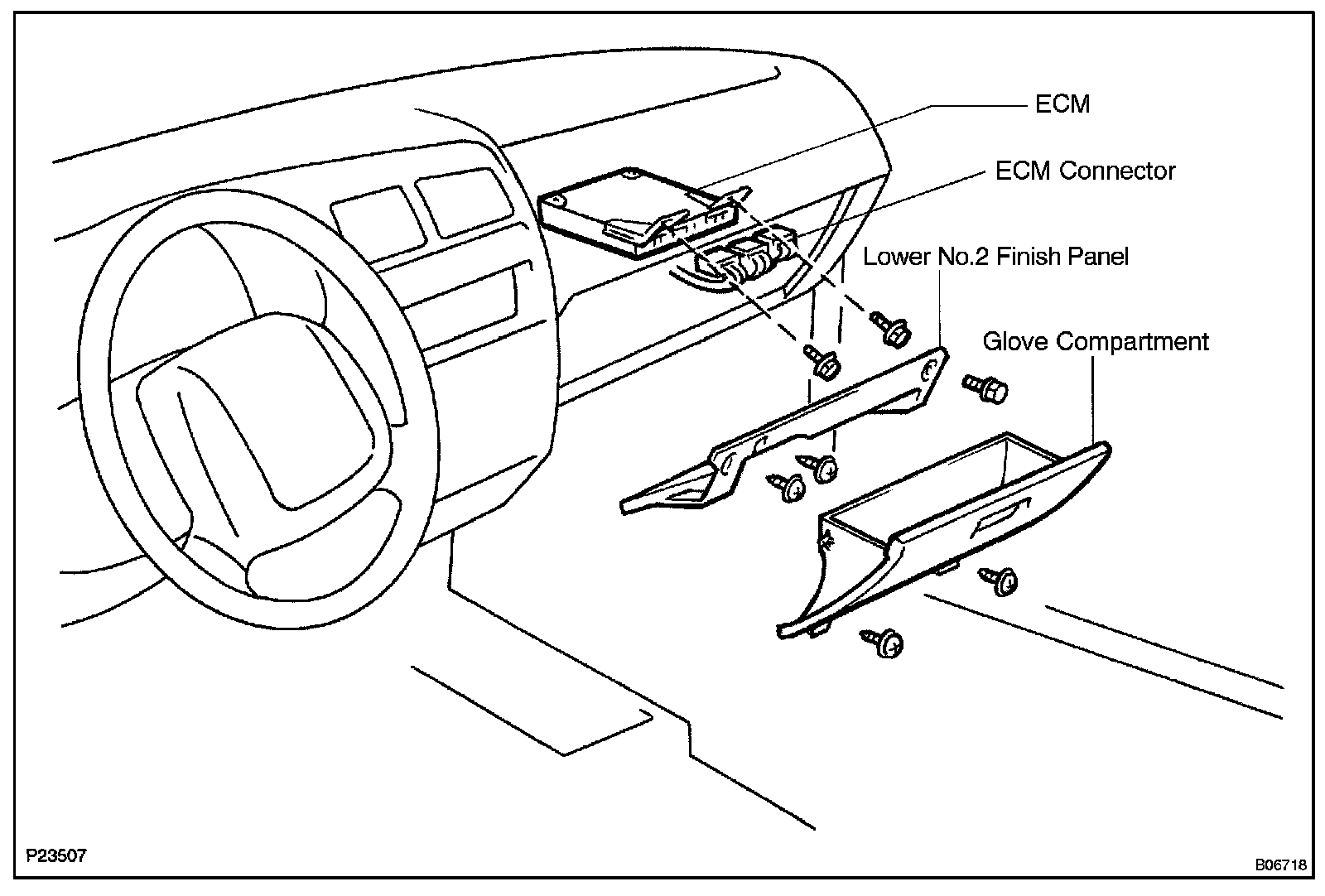 ECM

ECM Connector

Lower No.2 Finish Panel

Glove Compartment

P23507

B06718