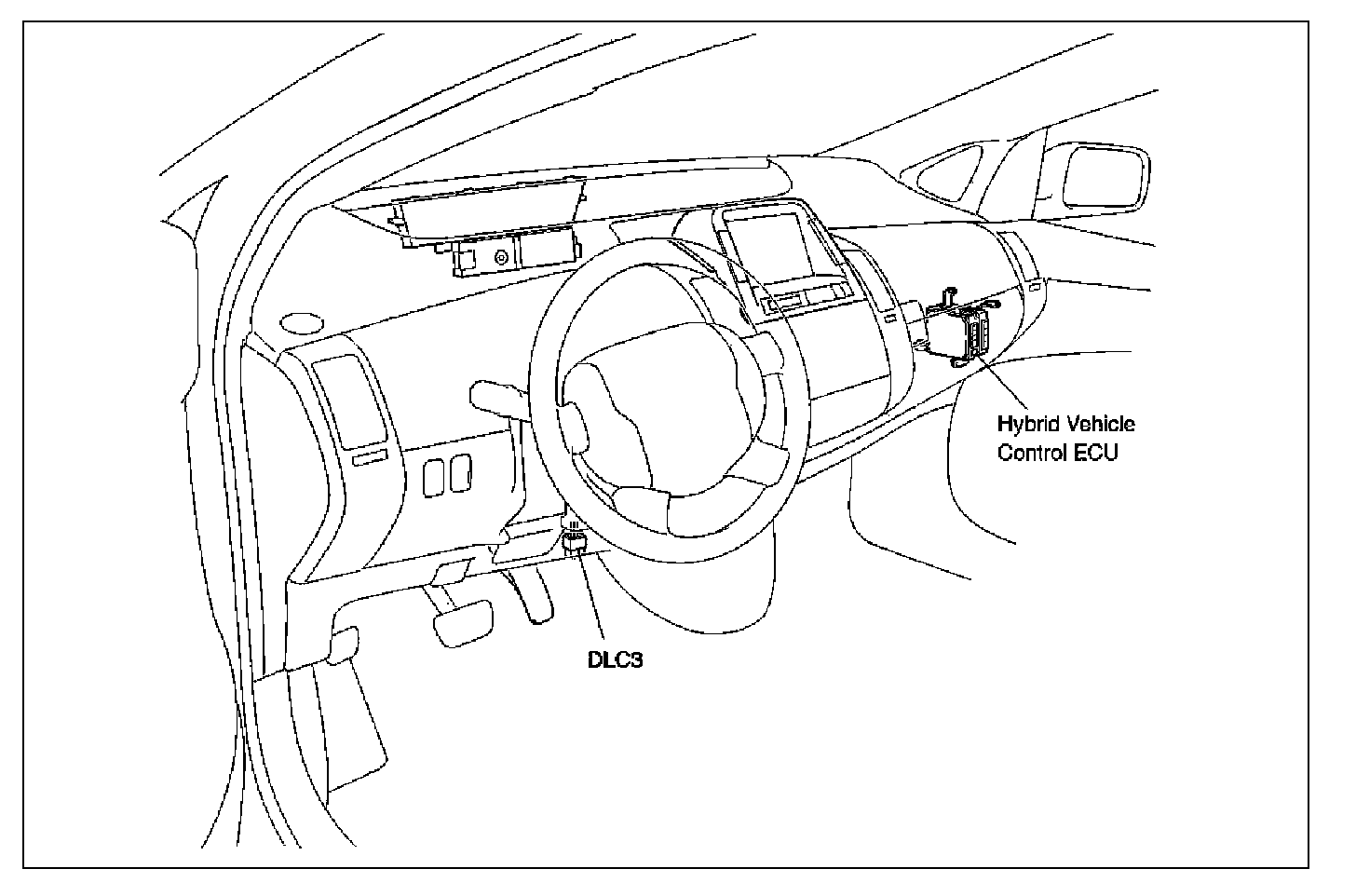 Hybrid Vehicle Control ECU

DLC3