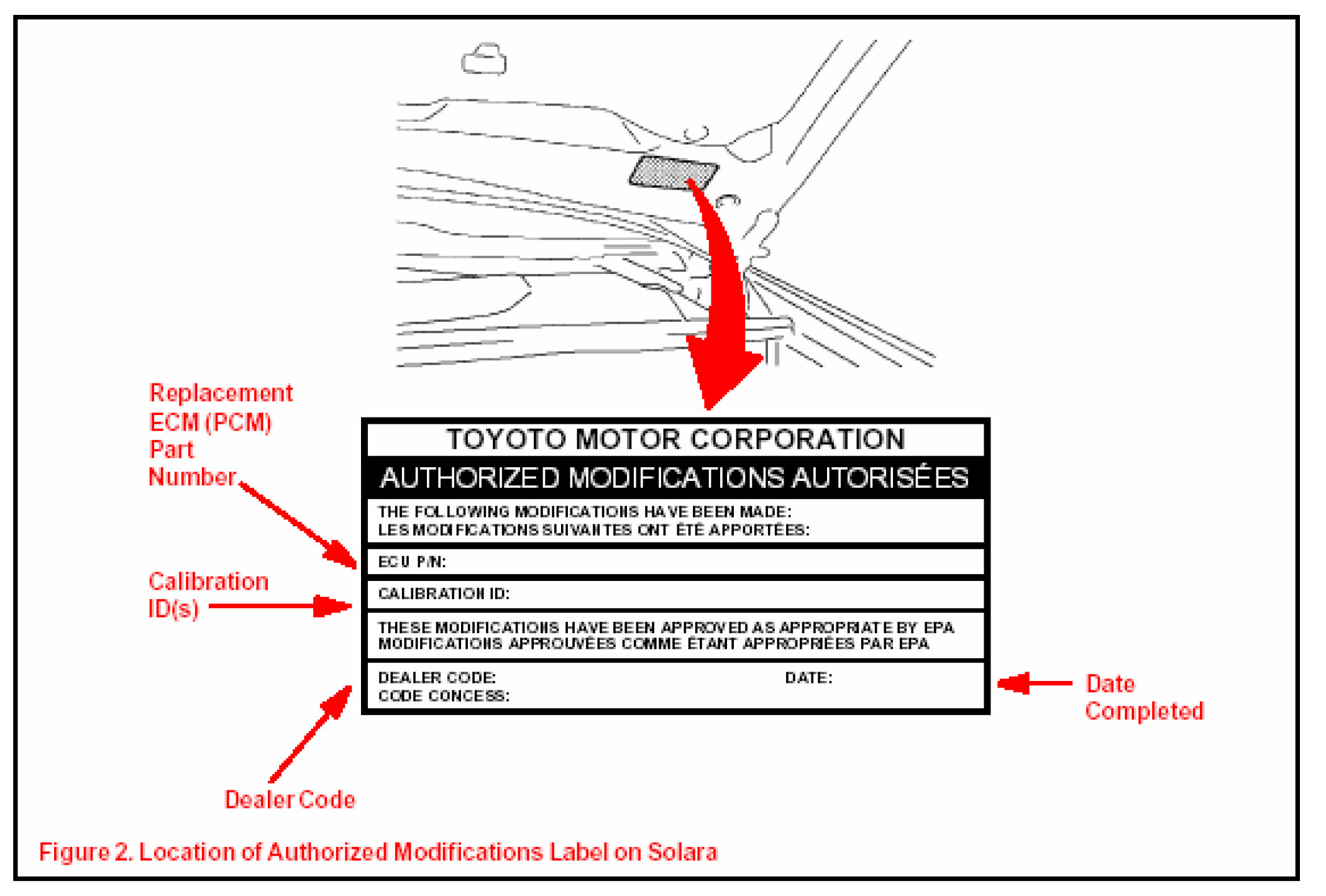 Replacement ECM (PCM) Part Number

Calibration ID(s)

Dealer Code

TOYOTO MOTOR CORPORATION

AUTHORIZED MODIFICATIONS AUTORISÉES

THE FOLLOWING MODIFICATIONS HAVE BEEN MADE:
LES MODIFICATIONS SUIVANTES ONT ÉTÉ APPORTÉES:

ECU P/N:

CALIBRATION ID:

THESE MODIFICATIONS HAVE BEEN APPROVED AS APPROPRIATE BY EPA
MODIFICATIONS APPROUVÉES COMME ÉTANT APPROPRIÉES PAR EPA

DEALER CODE:
CODE CONCESS:

DATE:

Date Completed

Figure 2. Location of Authorized Modifications Label on Solara