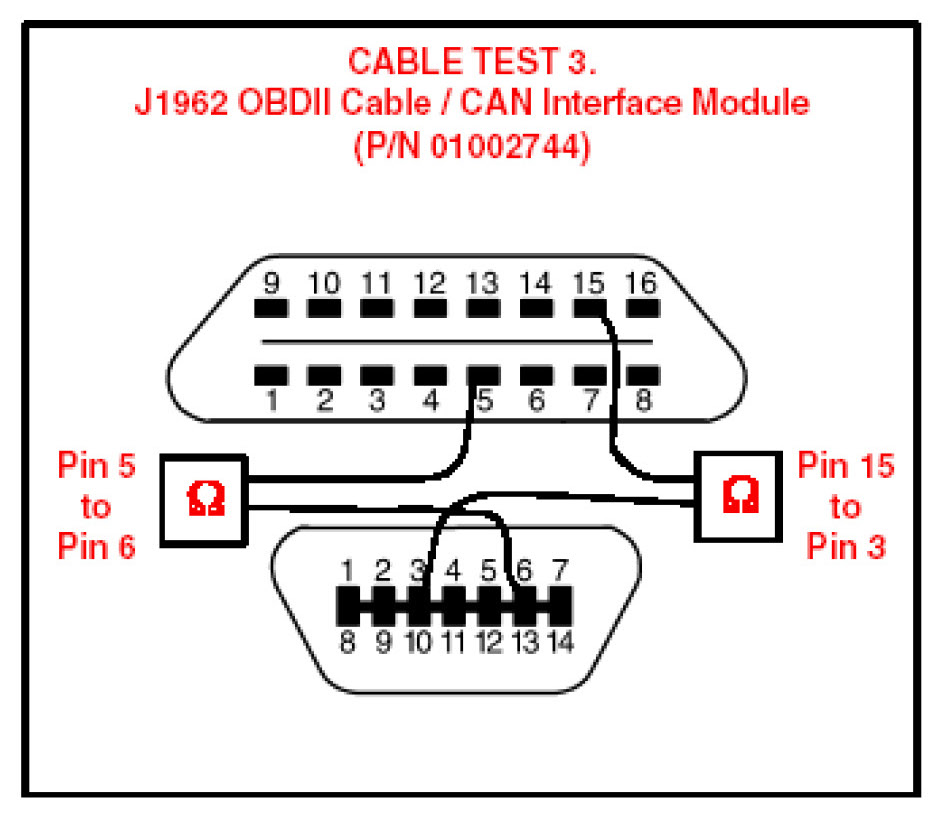 CABLE TEST 3.
J1962 OBDII Cable / CAN Interface Module
(P/N 01002744)

9 10 11 12 13 14 15 16

1 2 3 4 5 6 7 8

Pin 5 to Pin 6

Ω

Ω

Pin 15 to Pin 3

1 2 3 4 5 6 7

8 9 10 11 12 13 14