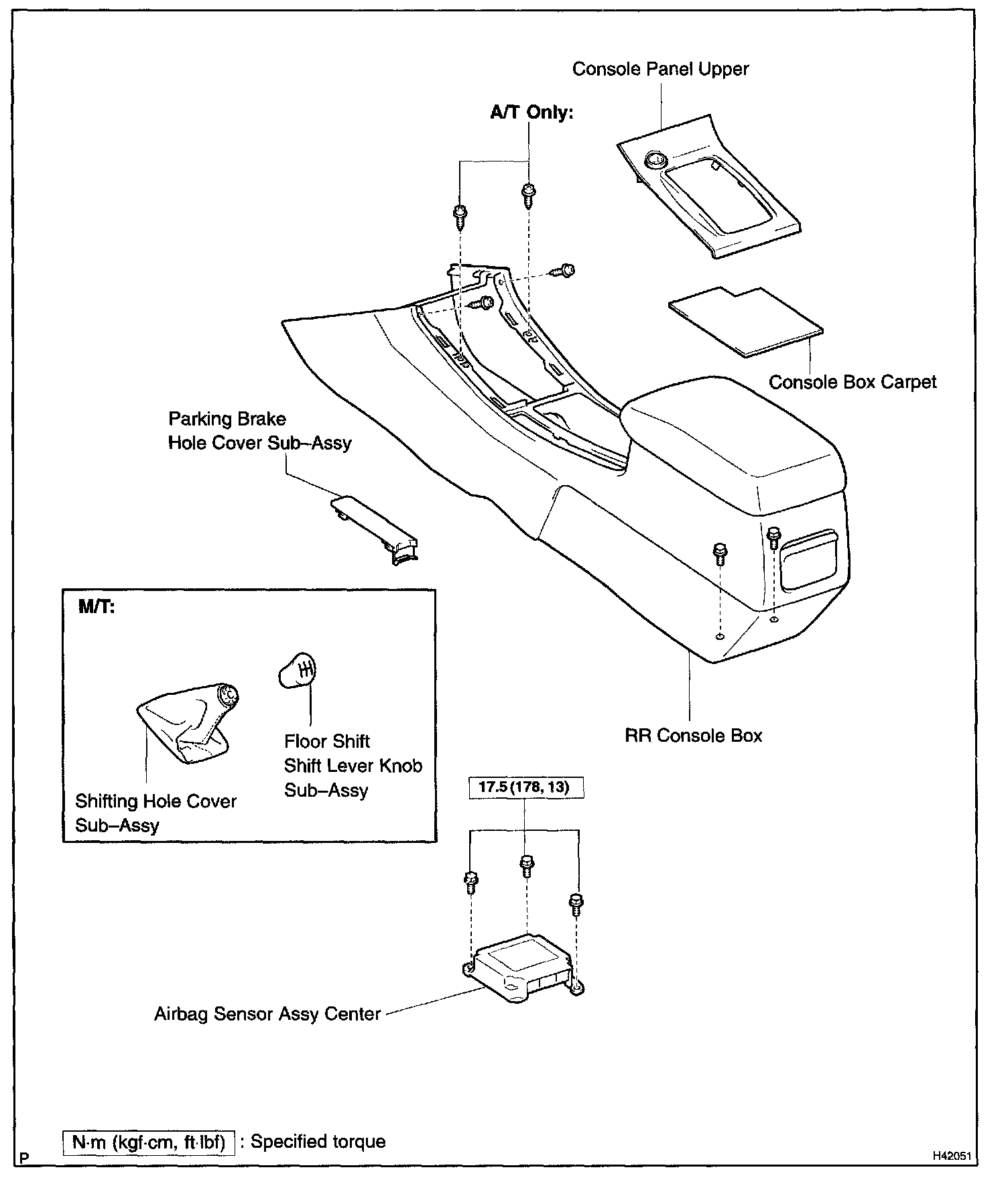 Console Panel Upper

A/T Only:

Console Box Carpet

Parking Brake
Hole Cover Sub–Assy

M/T:

Floor Shift
Shift Lever Knob
Sub–Assy

Shifting Hole Cover
Sub–Assy

RR Console Box

17.5 (178, 13)

Airbag Sensor Assy Center

N·m (kgf·cm, ft·lbf) : Specified torque

P

H42051