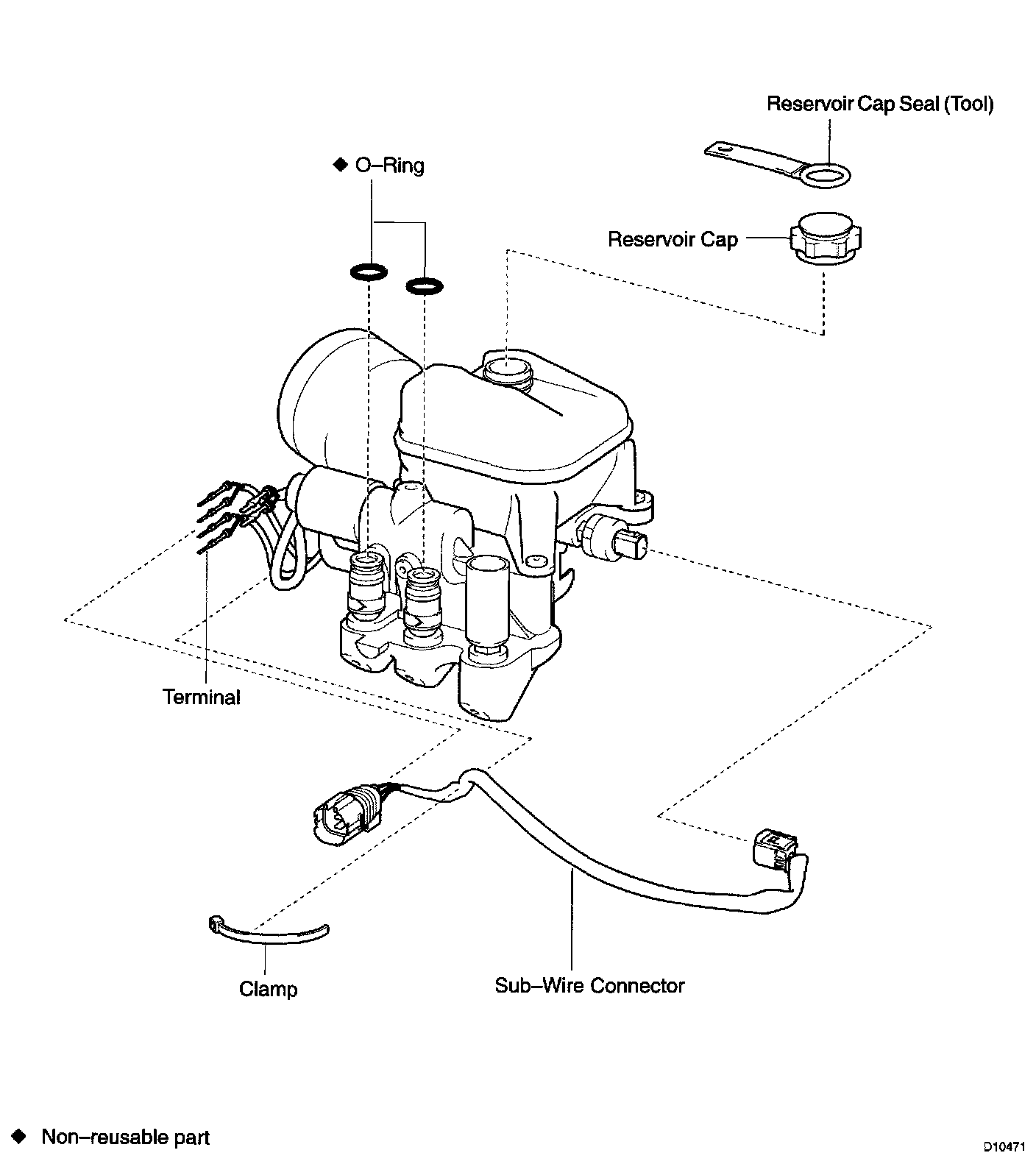 Reservoir Cap Seal (Tool)

◆ O–Ring

Reservoir Cap

Terminal

Clamp

Sub–Wire Connector

◆ Non–reusable part

D10471