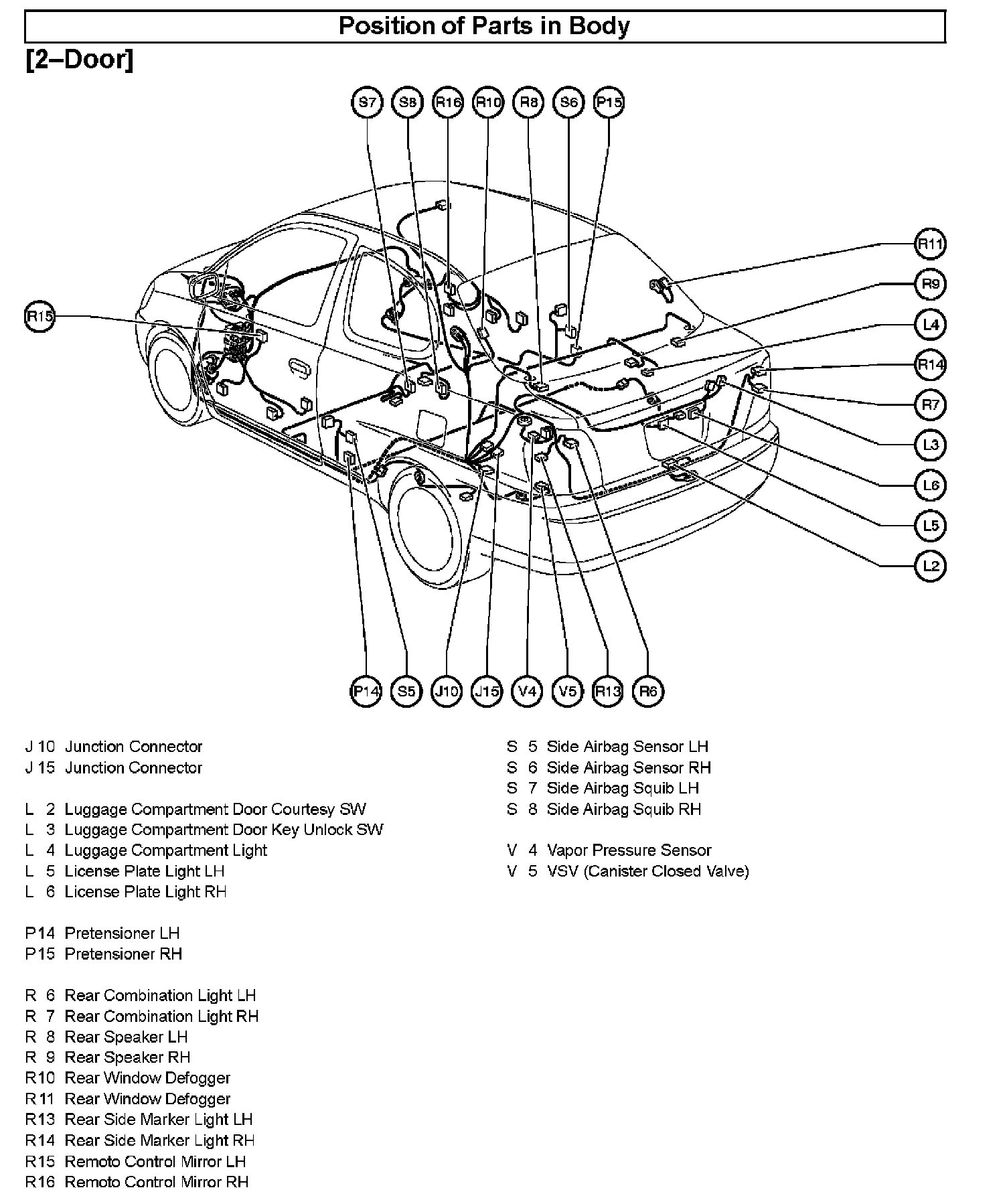 Position of Parts in Body

[2–Door]

S7 S8 R16 R10 R8 S6 P15

R15

R11
R9
L4
R14
R7
L3
L6
L5
L2

P14 S5 J10 J15 V4 V5 R13 R6

J 10 Junction Connector
J 15 Junction Connector

L 2 Luggage Compartment Door Courtesy SW
L 3 Luggage Compartment Door Key Unlock SW
L 4 Luggage Compartment Light
L 5 License Plate Light LH
L 6 License Plate Light RH

P14 Pretensioner LH
P15 Pretensioner RH

R 6 Rear Combination Light LH
R 7 Rear Combination Light RH
R 8 Rear Speaker LH
R 9 Rear Speaker RH
R10 Rear Window Defogger
R11 Rear Window Defogger
R13 Rear Side Marker Light LH
R14 Rear Side Marker Light RH
R15 Remoto Control Mirror LH
R16 Remoto Control Mirror RH

S 5 Side Airbag Sensor LH
S 6 Side Airbag Sensor RH
S 7 Side Airbag Squib LH
S 8 Side Airbag Squib RH

V 4 Vapor Pressure Sensor
V 5 VSV (Canister Closed Valve)