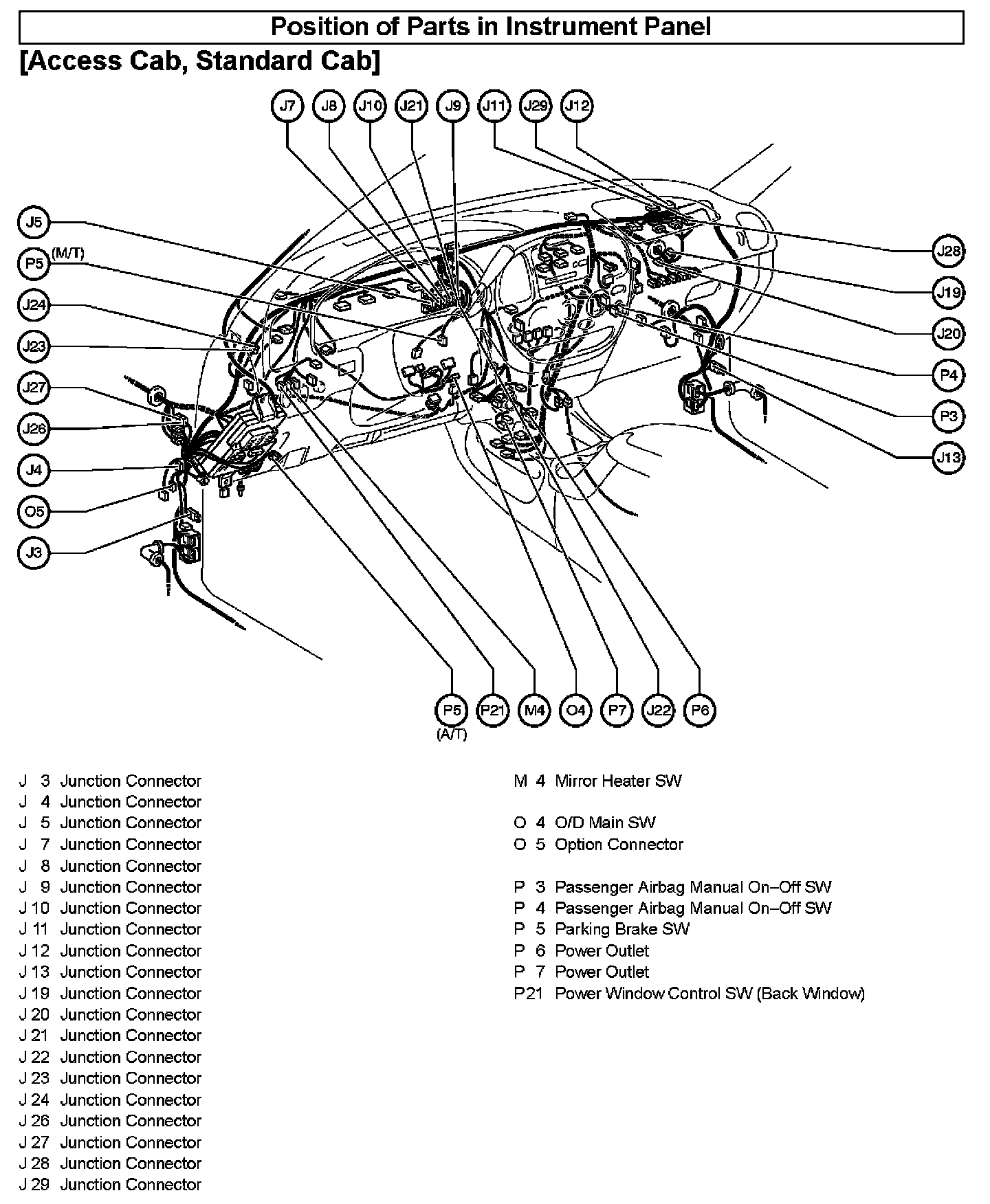 Position of Parts in Instrument Panel

[Access Cab, Standard Cab]

J7 J8 J10 J21 J9 J11 J29 J12

J5
P5 (M/T)
J24
J23
J27
J26
J4
O5
J3

J28
J19
J20
P4
P3
J13

P5 (A/T) P21 M4 O4 P7 J22 P6

J 3 Junction Connector
J 4 Junction Connector
J 5 Junction Connector
J 7 Junction Connector
J 8 Junction Connector
J 9 Junction Connector
J 10 Junction Connector
J 11 Junction Connector
J 12 Junction Connector
J 13 Junction Connector
J 19 Junction Connector
J 20 Junction Connector
J 21 Junction Connector
J 22 Junction Connector
J 23 Junction Connector
J 24 Junction Connector
J 26 Junction Connector
J 27 Junction Connector
J 28 Junction Connector
J 29 Junction Connector

M 4 Mirror Heater SW

O 4 O/D Main SW
O 5 Option Connector

P 3 Passenger Airbag Manual On–Off SW
P 4 Passenger Airbag Manual On–Off SW
P 5 Parking Brake SW
P 6 Power Outlet
P 7 Power Outlet
P21 Power Window Control SW (Back Window)