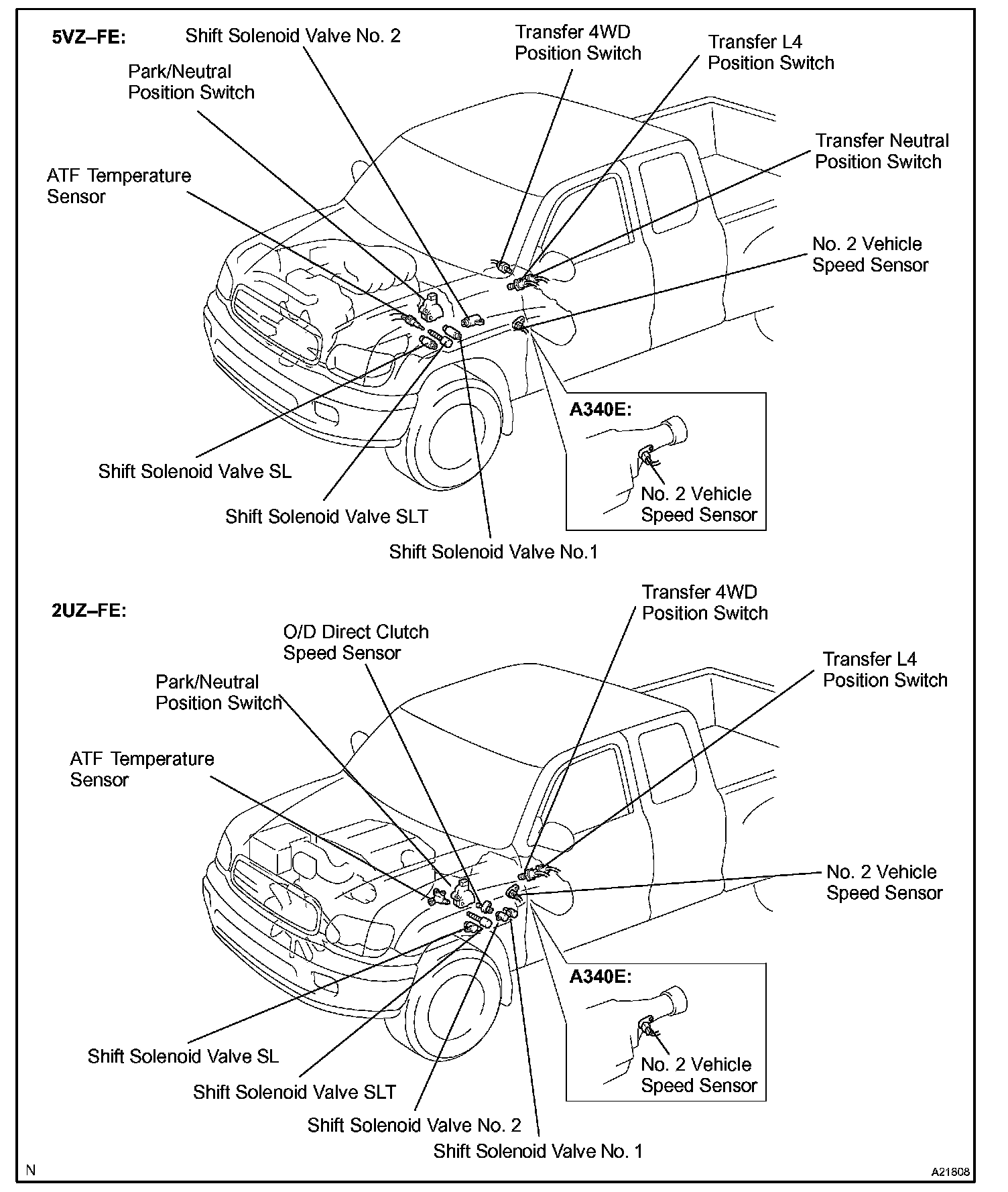 5VZ–FE:

Shift Solenoid Valve No. 2

Transfer 4WD Position Switch

Transfer L4 Position Switch

Park/Neutral Position Switch

Transfer Neutral Position Switch

ATF Temperature Sensor

No. 2 Vehicle Speed Sensor

A340E:

No. 2 Vehicle Speed Sensor

Shift Solenoid Valve SL

Shift Solenoid Valve SLT

Shift Solenoid Valve No.1

2UZ–FE:

Transfer 4WD Position Switch

O/D Direct Clutch Speed Sensor

Transfer L4 Position Switch

Park/Neutral Position Switch

ATF Temperature Sensor

No. 2 Vehicle Speed Sensor

A340E:

No. 2 Vehicle Speed Sensor

Shift Solenoid Valve SL

Shift Solenoid Valve SLT

Shift Solenoid Valve No. 2

Shift Solenoid Valve No. 1

N

A21808