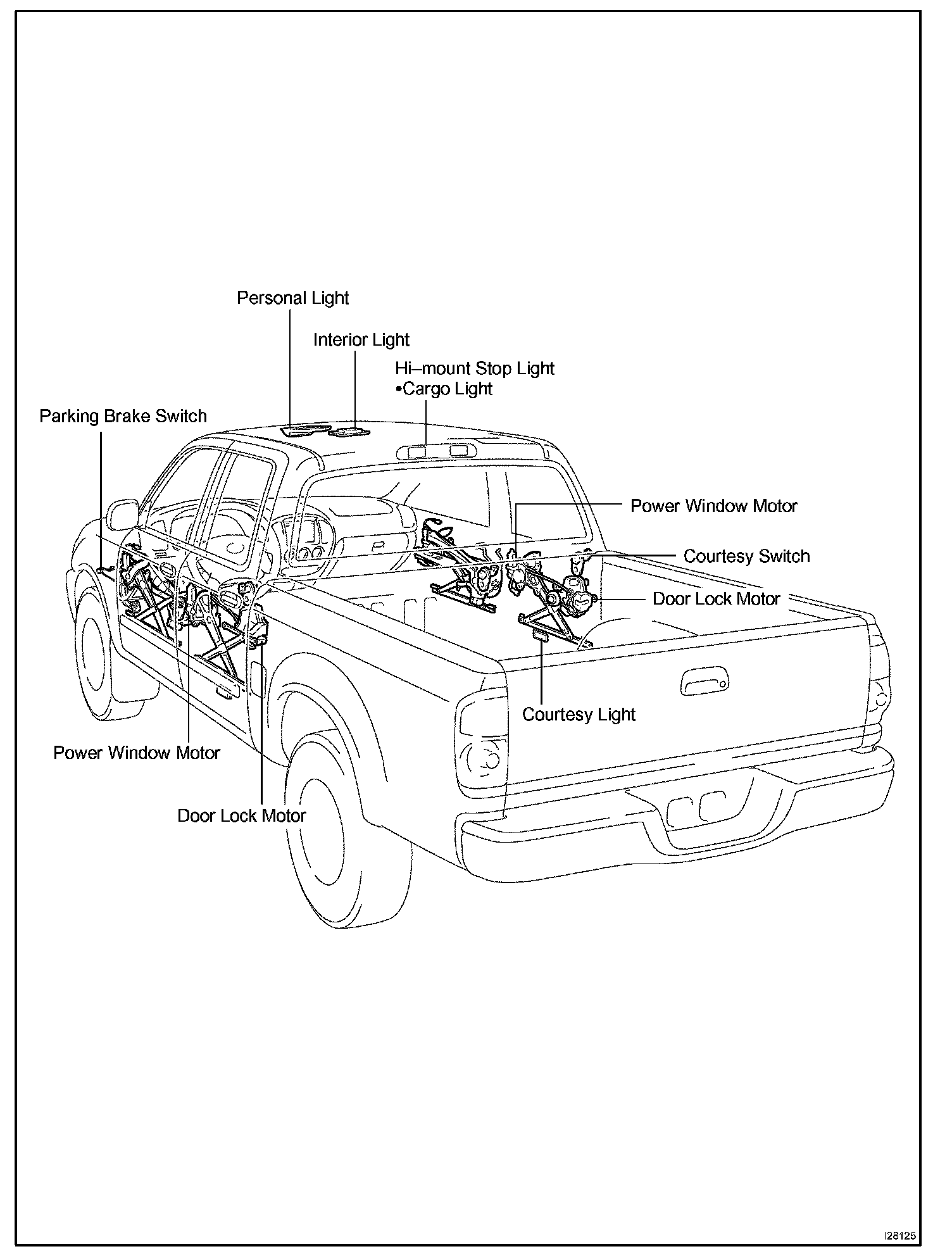 Personal Light

Interior Light

Hi–mount Stop Light
•Cargo Light

Parking Brake Switch

Power Window Motor

Courtesy Switch

Door Lock Motor

Courtesy Light

Power Window Motor

Door Lock Motor

I28125