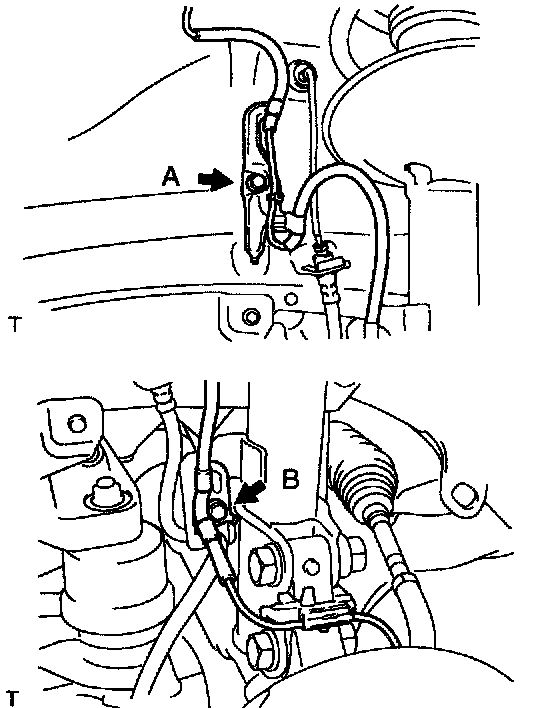 A

T

B

T