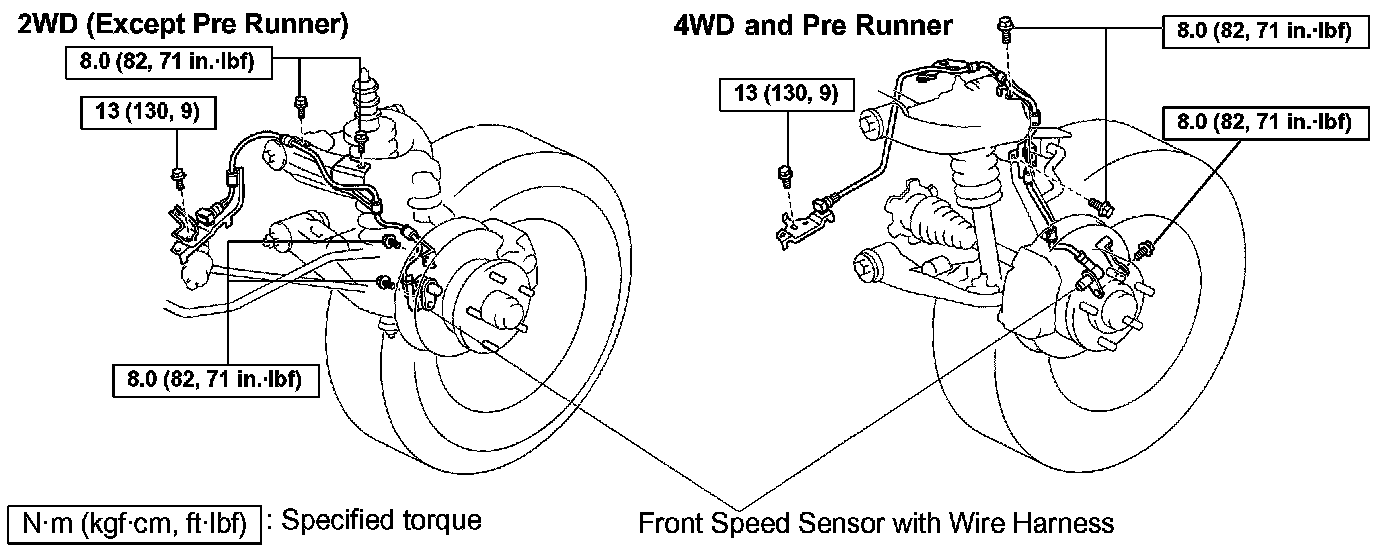 2WD (Except Pre Runner)

8.0 (82, 71 in.·lbf)

13 (130, 9)

8.0 (82, 71 in.·lbf)

4WD and Pre Runner

8.0 (82, 71 in.·lbf)

13 (130, 9)

8.0 (82, 71 in.·lbf)

N·m (kgf·cm, ft·lbf) : Specified torque

Front Speed Sensor with Wire Harness