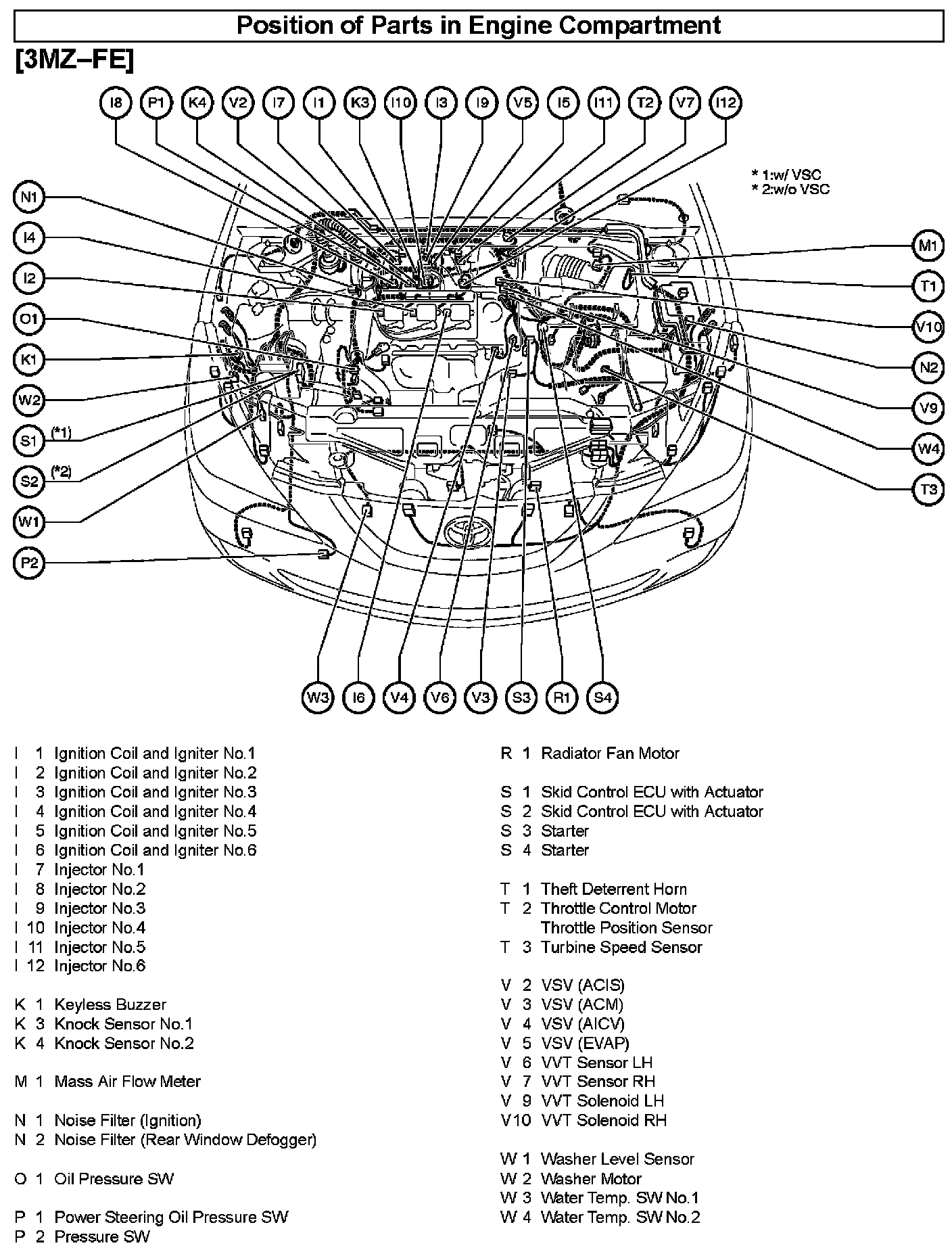 Position of Parts in Engine Compartment

[3MZ–FE]

I8 P1 K4 V2 I7 I1 K3 I10 I3 I9 V5 I5 I11 T2 V7 I12

* 1:w/ VSC
* 2:w/o VSC

N1
I4
I2
O1
K1
W2
S1 (*1)
S2 (*2)
W1
P2

M1
T1
V10
N2
V9
W4
T3

W3 I6 V4 V6 V3 S3 R1 S4

I 1 Ignition Coil and Igniter No.1
I 2 Ignition Coil and Igniter No.2
I 3 Ignition Coil and Igniter No.3
I 4 Ignition Coil and Igniter No.4
I 5 Ignition Coil and Igniter No.5
I 6 Ignition Coil and Igniter No.6
I 7 Injector No.1
I 8 Injector No.2
I 9 Injector No.3
I 10 Injector No.4
I 11 Injector No.5
I 12 Injector No.6

K 1 Keyless Buzzer
K 3 Knock Sensor No.1
K 4 Knock Sensor No.2

M 1 Mass Air Flow Meter

N 1 Noise Filter (Ignition)
N 2 Noise Filter (Rear Window Defogger)

O 1 Oil Pressure SW

P 1 Power Steering Oil Pressure SW
P 2 Pressure SW

R 1 Radiator Fan Motor

S 1 Skid Control ECU with Actuator
S 2 Skid Control ECU with Actuator
S 3 Starter
S 4 Starter

T 1 Theft Deterrent Horn
T 2 Throttle Control Motor
Throttle Position Sensor
T 3 Turbine Speed Sensor

V 2 VSV (ACIS)
V 3 VSV (ACM)
V 4 VSV (AICV)
V 5 VSV (EVAP)
V 6 VVT Sensor LH
V 7 VVT Sensor RH
V 9 VVT Solenoid LH
V10 VVT Solenoid RH

W 1 Washer Level Sensor
W 2 Washer Motor
W 3 Water Temp. SW No.1
W 4 Water Temp. SW No.2