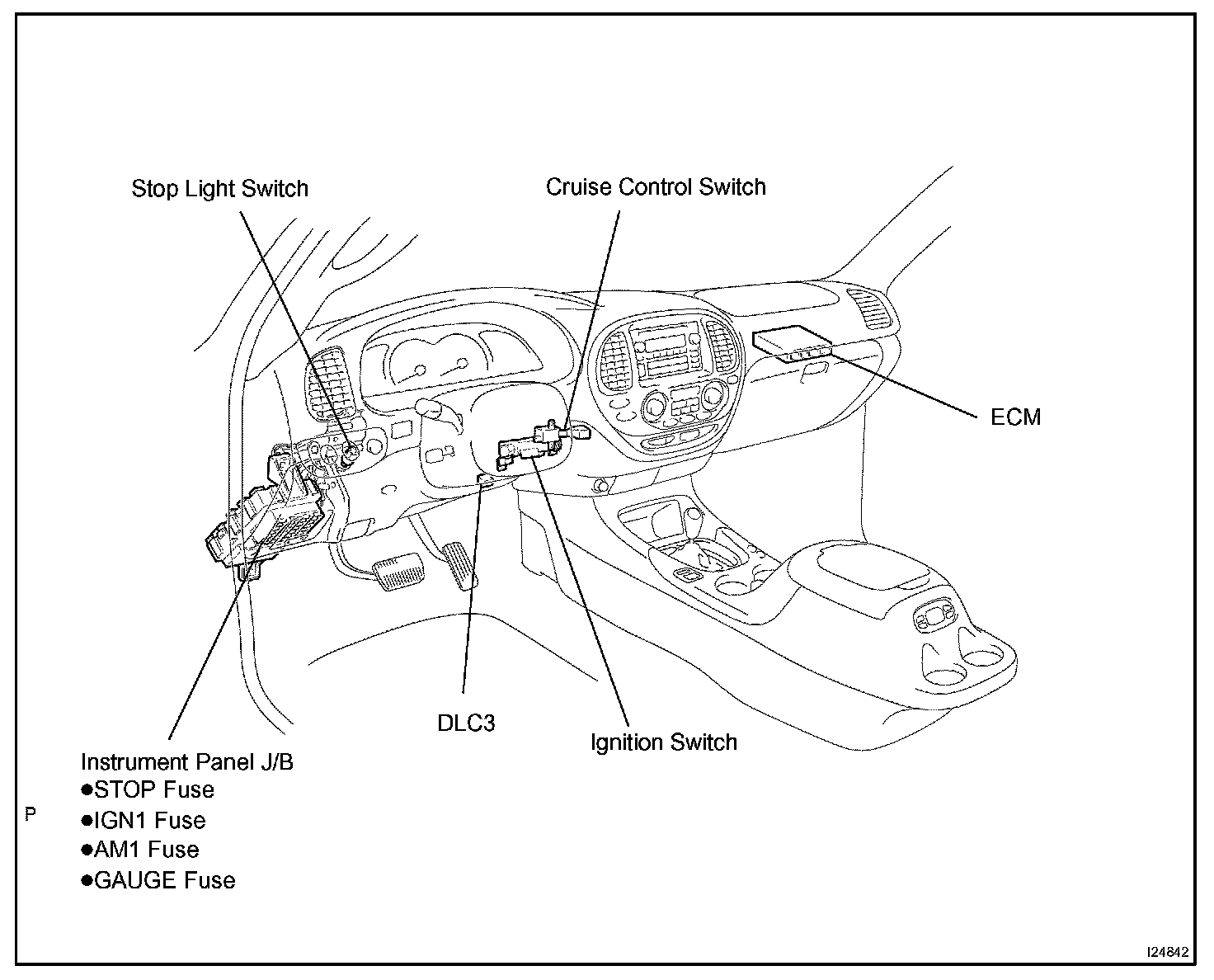 Stop Light Switch

Cruise Control Switch

ECM

DLC3

Ignition Switch

Instrument Panel J/B
●STOP Fuse
●IGN1 Fuse
●AM1 Fuse
●GAUGE Fuse

P

I24842