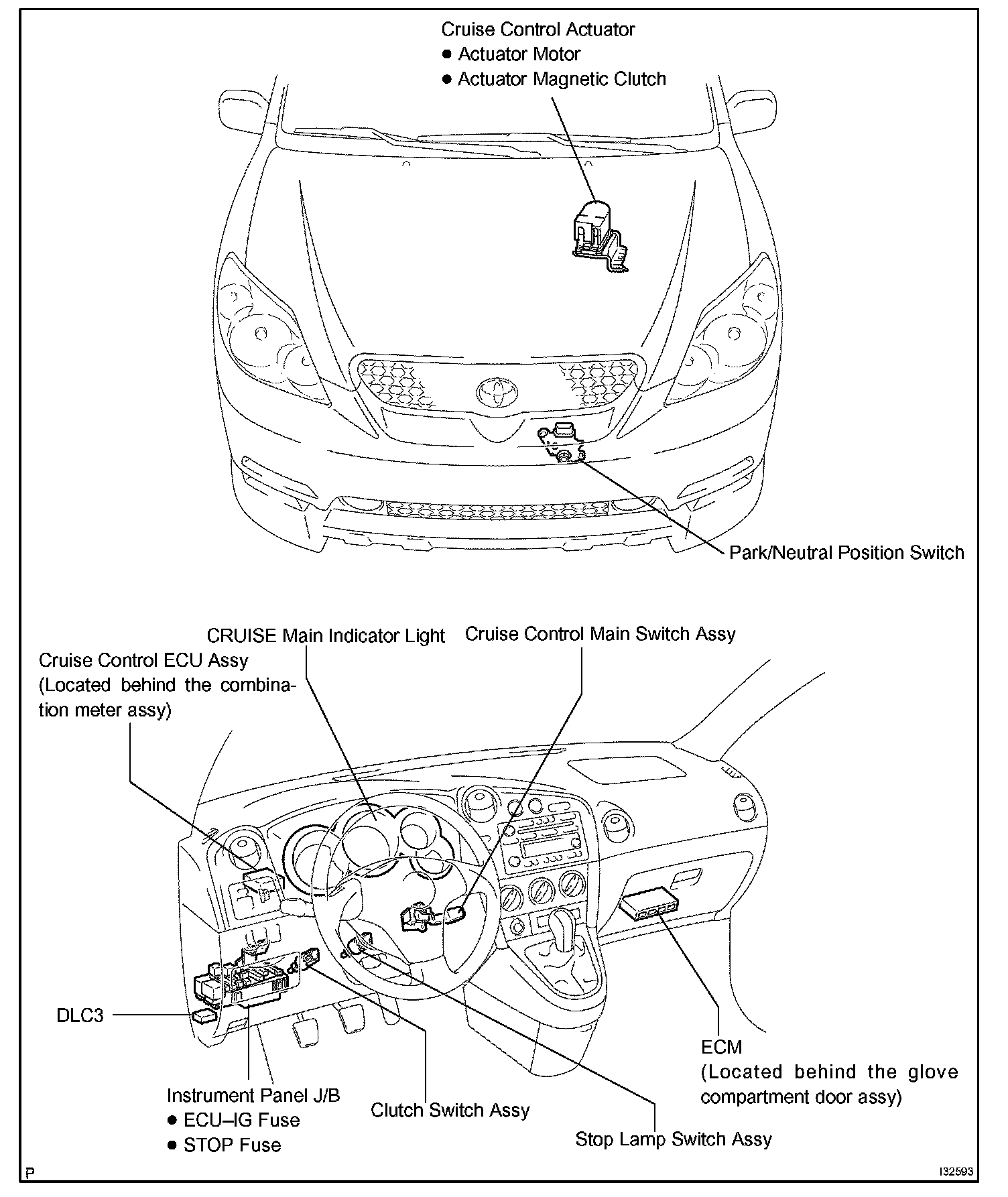 Cruise Control Actuator
● Actuator Motor
● Actuator Magnetic Clutch

Park/Neutral Position Switch

CRUISE Main Indicator Light

Cruise Control Main Switch Assy

Cruise Control ECU Assy
(Located behind the combination meter assy)

DLC3

Instrument Panel J/B
● ECU–IG Fuse
● STOP Fuse

Clutch Switch Assy

Stop Lamp Switch Assy

ECM
(Located behind the glove compartment door assy)

P

I32593