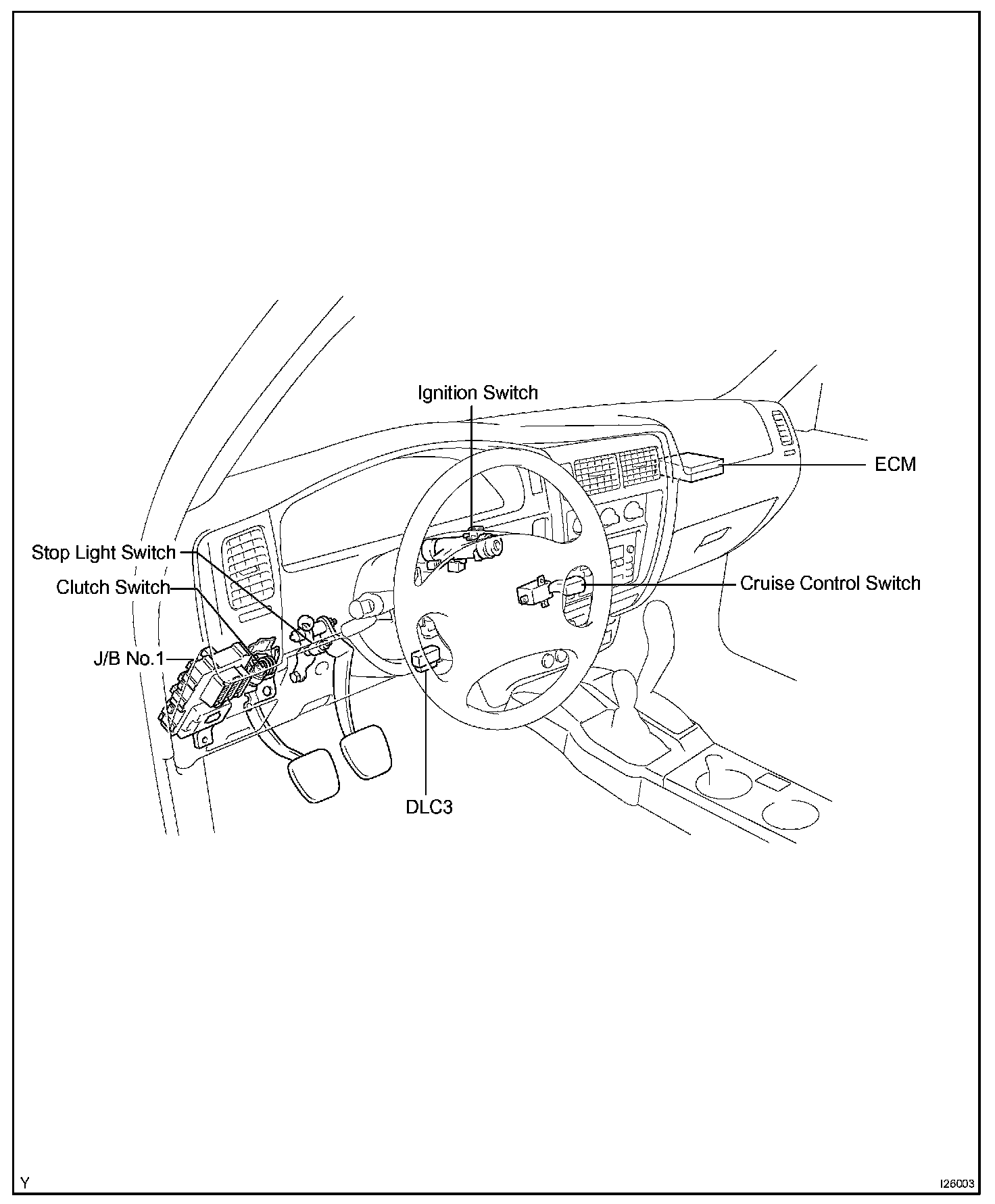 Ignition Switch

ECM

Stop Light Switch

Clutch Switch

Cruise Control Switch

J/B No.1

DLC3

Y

I26003