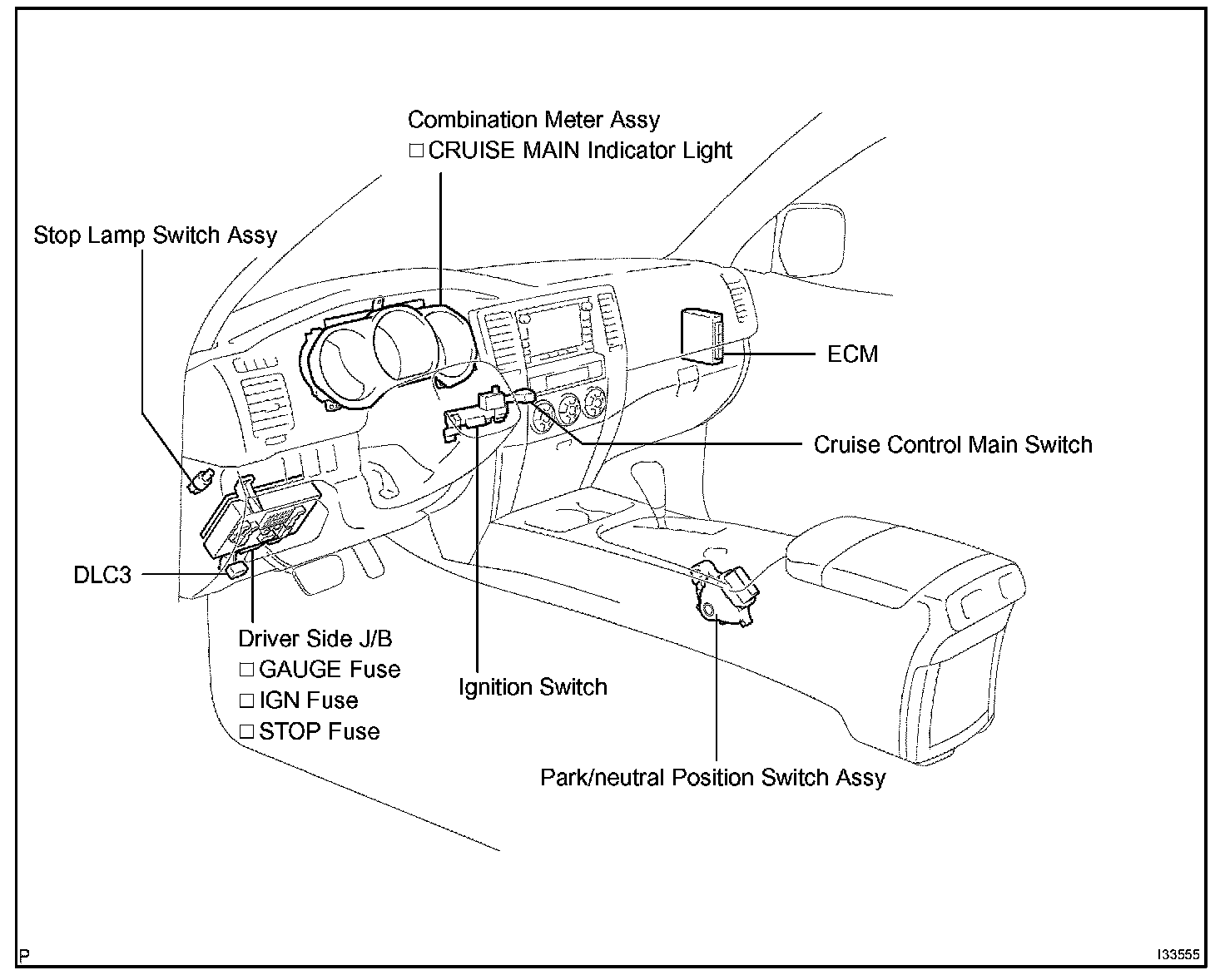 Combination Meter Assy
□ CRUISE MAIN Indicator Light

Stop Lamp Switch Assy

ECM

Cruise Control Main Switch

DLC3

Driver Side J/B
□ GAUGE Fuse
□ IGN Fuse
□ STOP Fuse

Ignition Switch

Park/neutral Position Switch Assy

P

I33555