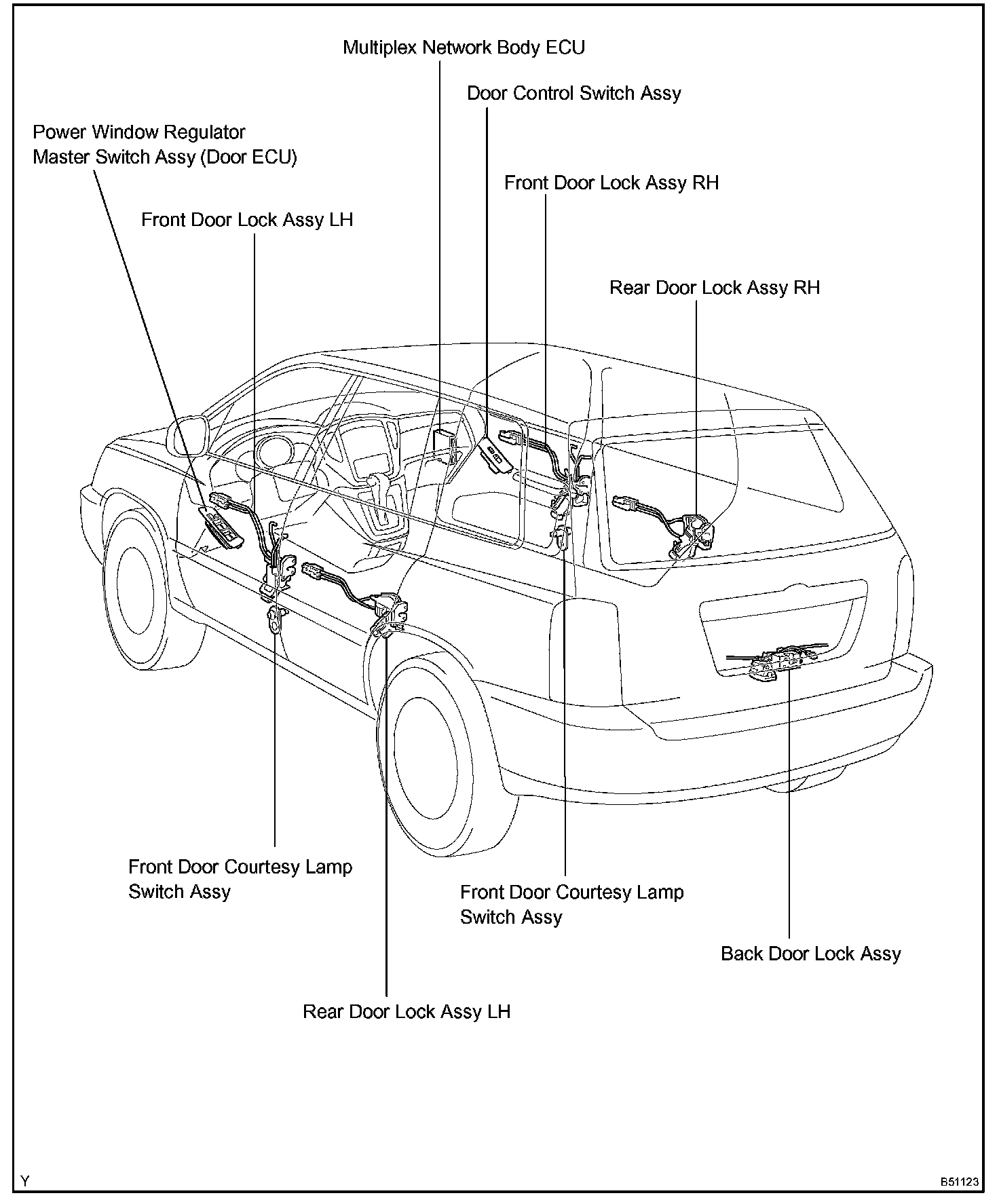 Multiplex Network Body ECU

Door Control Switch Assy

Power Window Regulator Master Switch Assy (Door ECU)

Front Door Lock Assy RH

Front Door Lock Assy LH

Rear Door Lock Assy RH

Front Door Courtesy Lamp Switch Assy

Front Door Courtesy Lamp Switch Assy

Back Door Lock Assy

Rear Door Lock Assy LH

Y

B51123