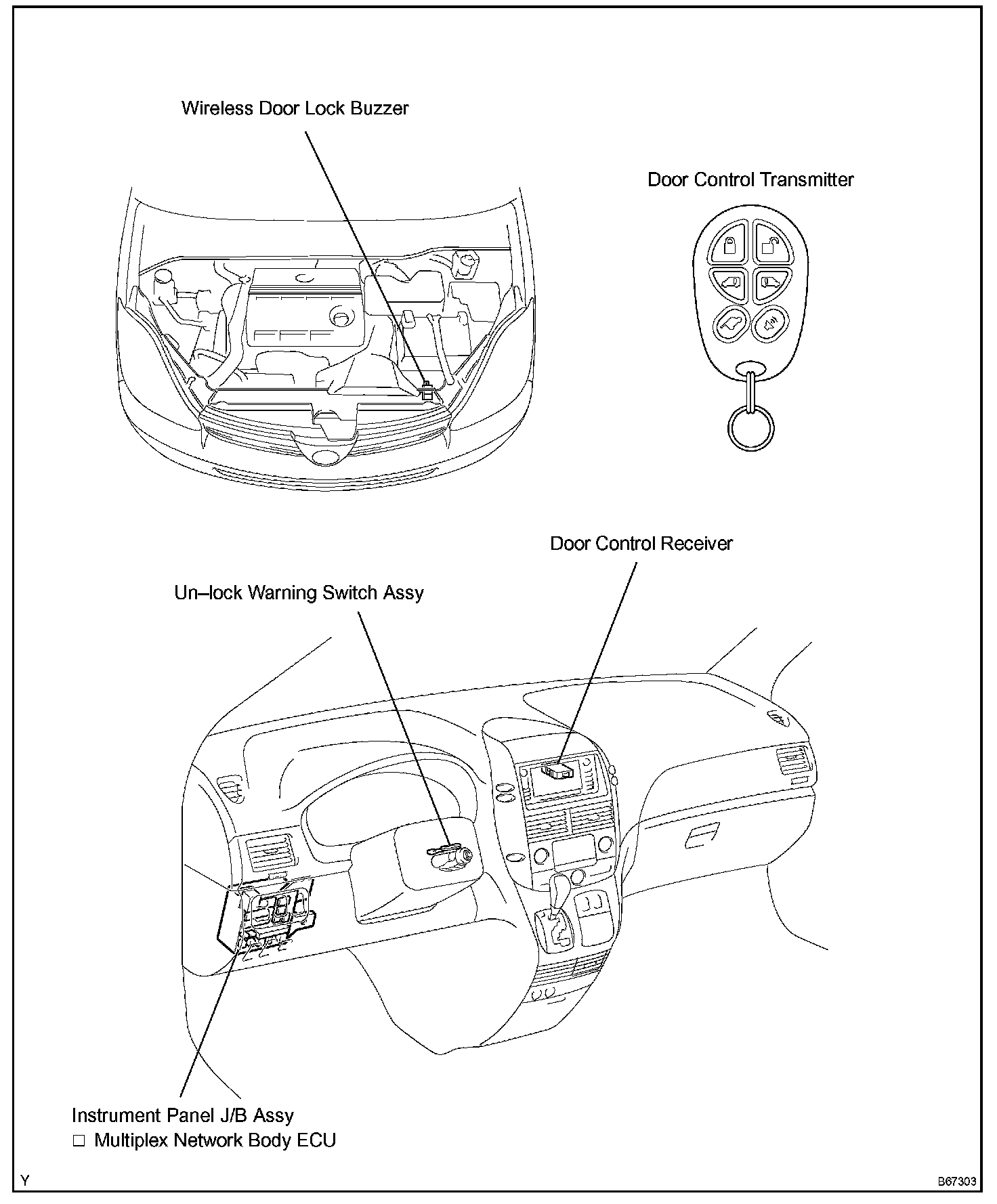 Wireless Door Lock Buzzer

Door Control Transmitter

Door Control Receiver

Un–lock Warning Switch Assy

Instrument Panel J/B Assy
□ Multiplex Network Body ECU

Y

B67303