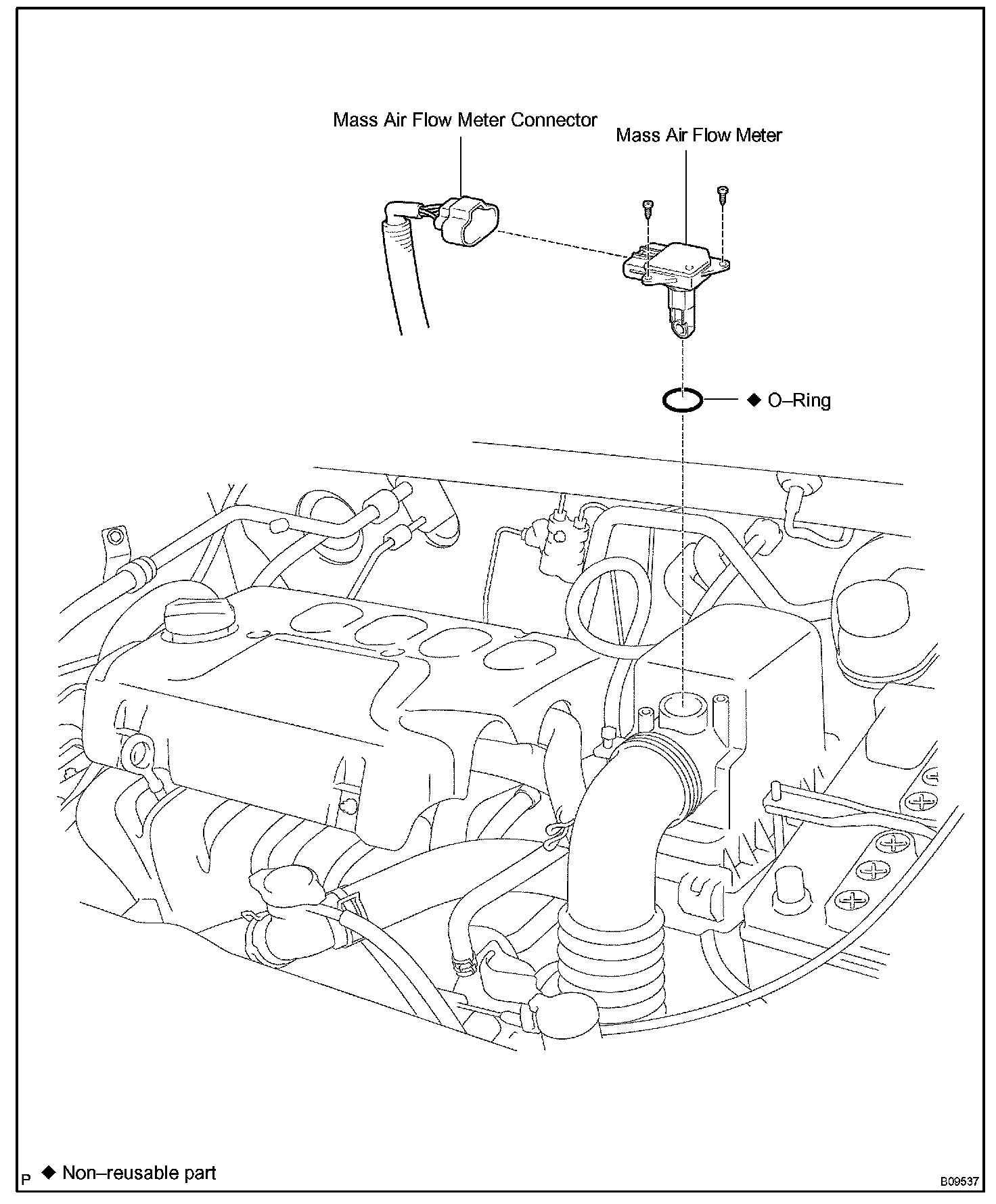 Mass Air Flow Meter Connector

Mass Air Flow Meter

◆ O–Ring

P ◆ Non–reusable part

B09537