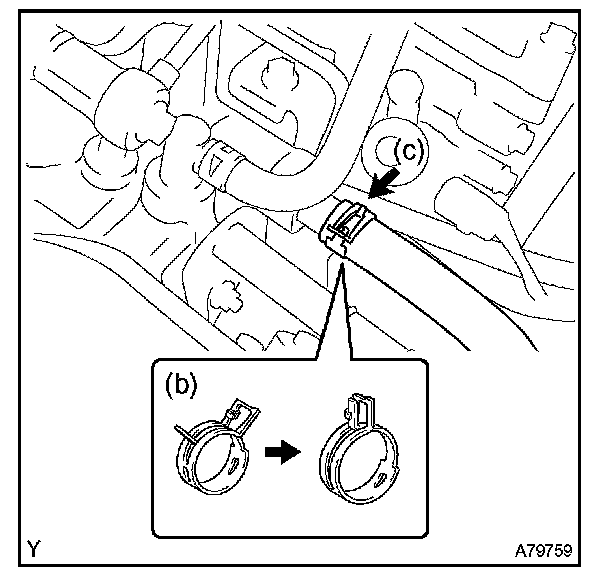 (c)

(b)

Y

A79759