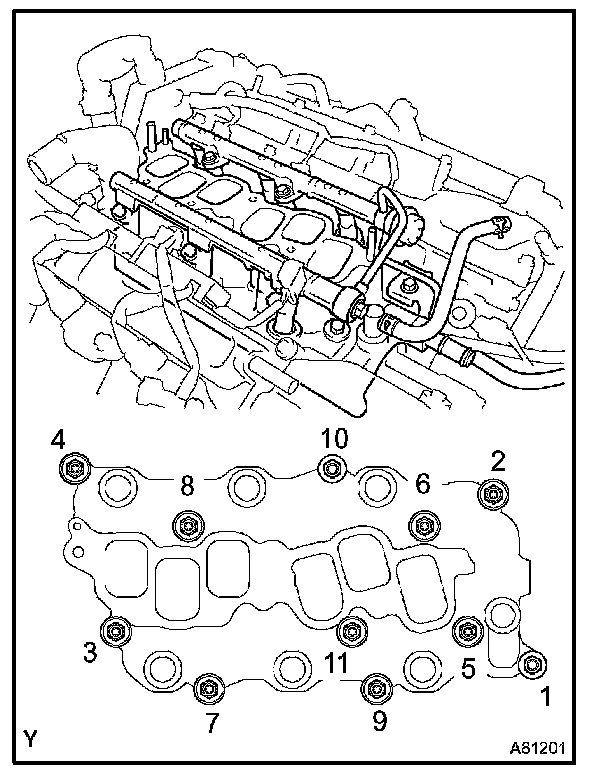 4
10
2
8
6
3
11
5
1
7
9
Y
A81201