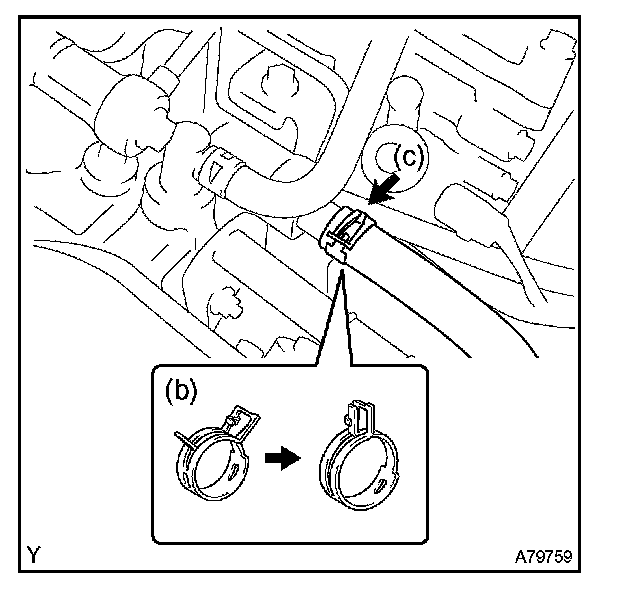 (c)
(b)
Y
A79759