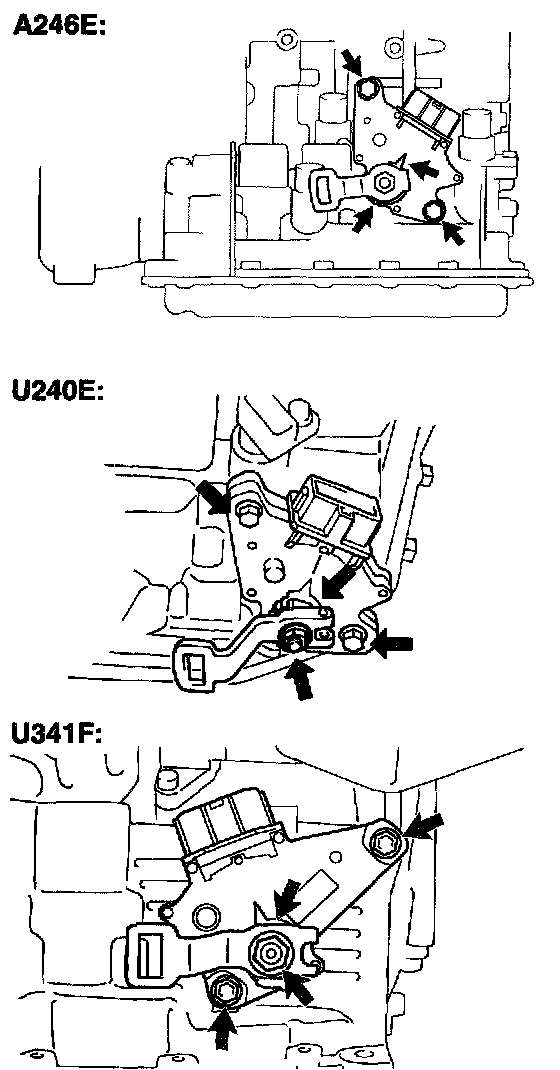 A246E:

U240E:

U341F: