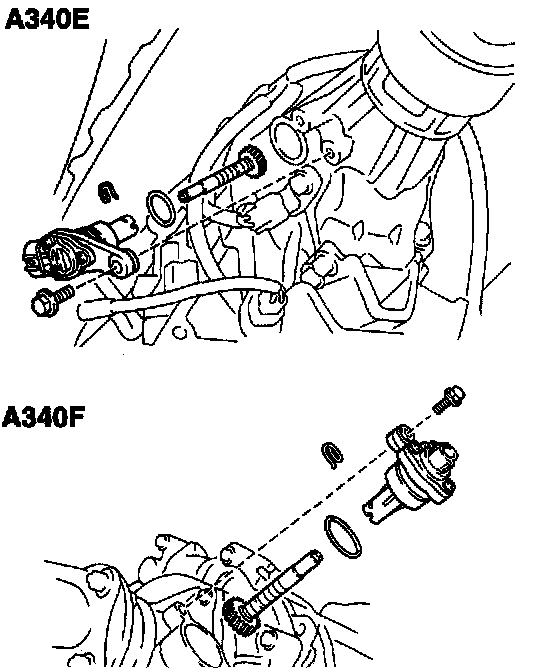 A340E

A340F