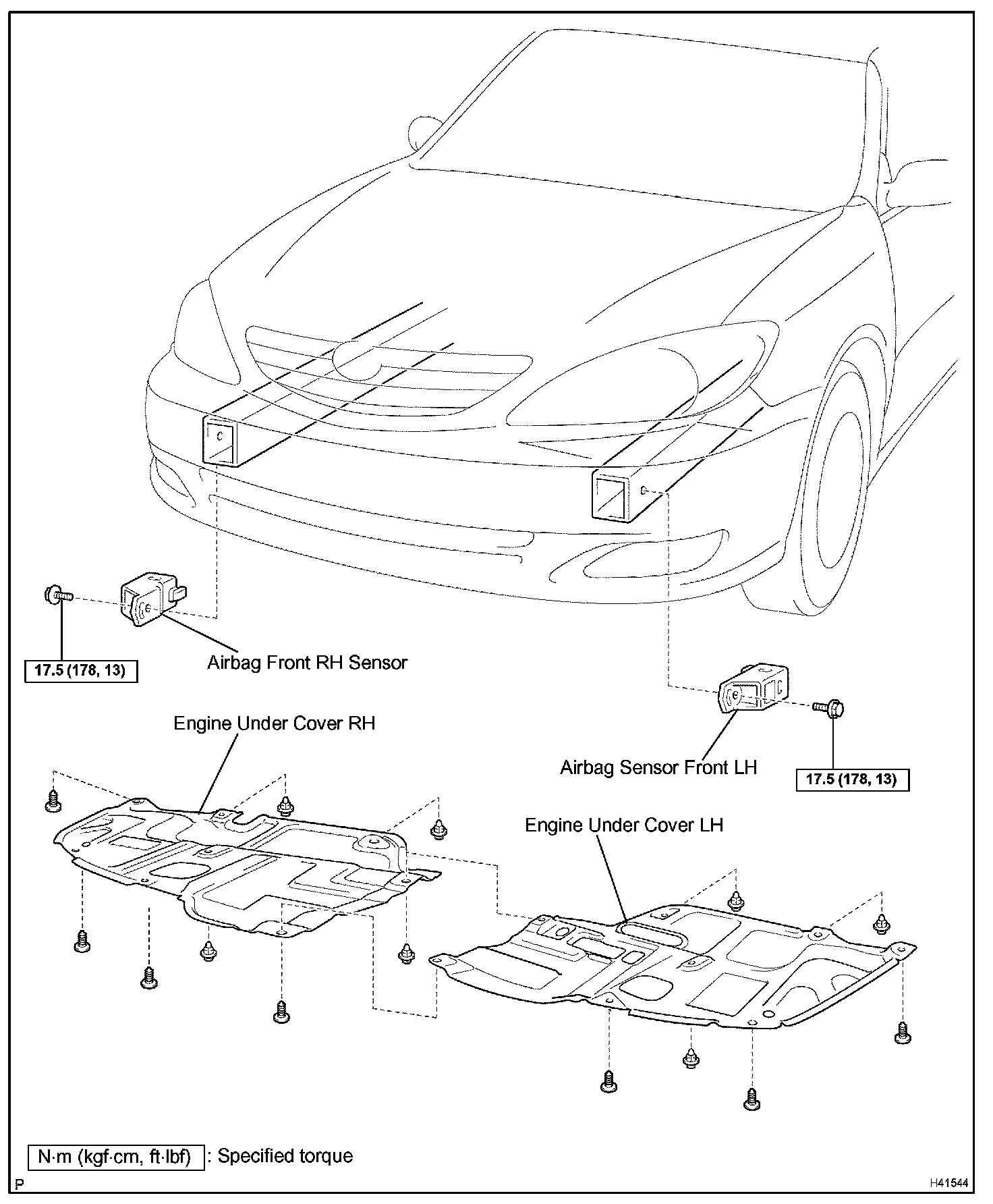 17.5 (178, 13)

Airbag Front RH Sensor

Engine Under Cover RH

Airbag Sensor Front LH

17.5 (178, 13)

Engine Under Cover LH

N·m (kgf·cm, ft·lbf) : Specified torque

P

H41544