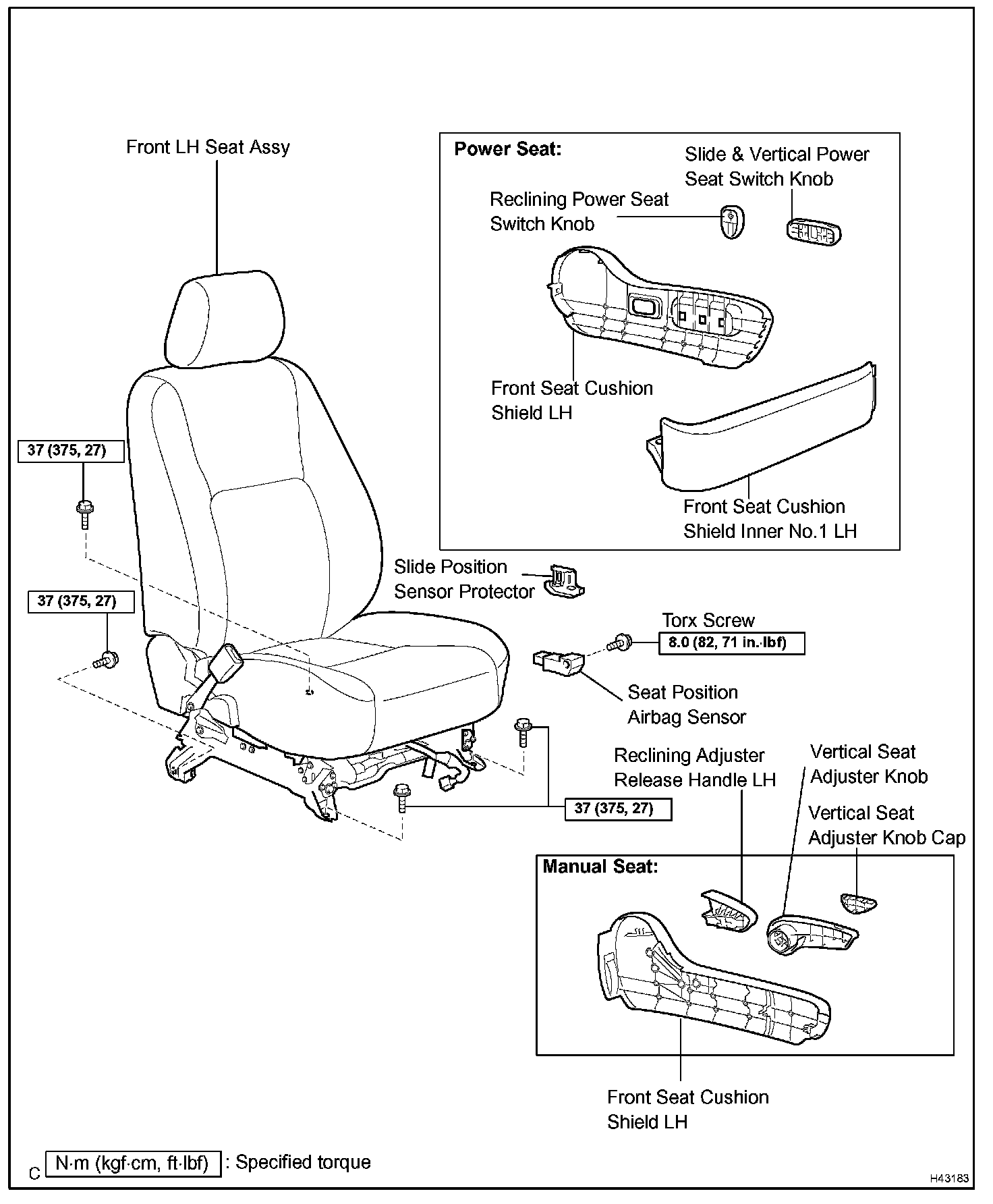 Front LH Seat Assy

Power Seat:

Slide & Vertical Power Seat Switch Knob

Reclining Power Seat Switch Knob

Front Seat Cushion Shield LH

Front Seat Cushion Shield Inner No.1 LH

37 (375, 27)

37 (375, 27)

Slide Position Sensor Protector

Torx Screw

8.0 (82, 71 in.·lbf)

Seat Position Airbag Sensor

Reclining Adjuster Release Handle LH

Vertical Seat Adjuster Knob

Vertical Seat Adjuster Knob Cap

37 (375, 27)

Manual Seat:

Front Seat Cushion Shield LH

C N·m (kgf·cm, ft·lbf) : Specified torque

H43183