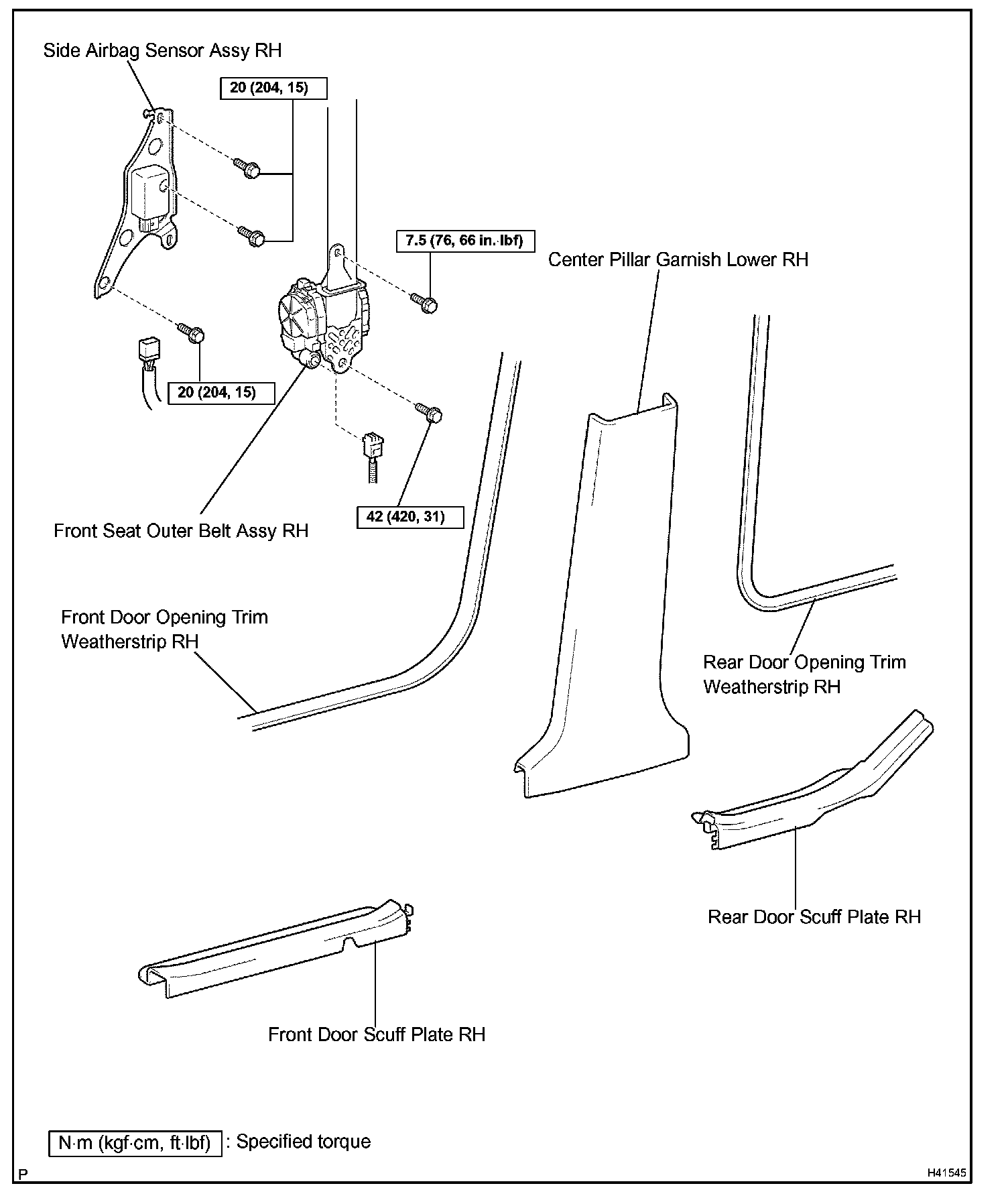 Side Airbag Sensor Assy RH

20 (204, 15)

7.5 (76, 66 in.·lbf)

Center Pillar Garnish Lower RH

20 (204, 15)

42 (420, 31)

Front Seat Outer Belt Assy RH

Front Door Opening Trim Weatherstrip RH

Rear Door Opening Trim Weatherstrip RH

Rear Door Scuff Plate RH

Front Door Scuff Plate RH

N·m (kgf·cm, ft·lbf) : Specified torque

P

H41545