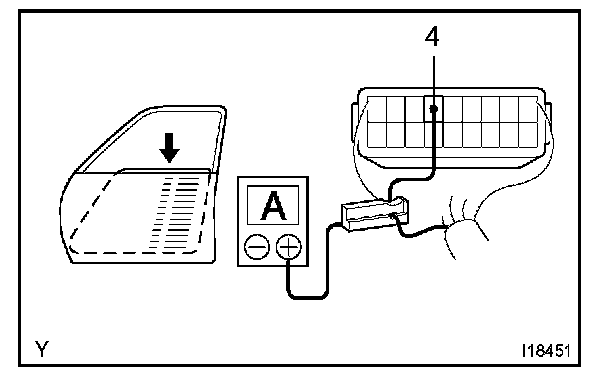 4

A

Y

I18451