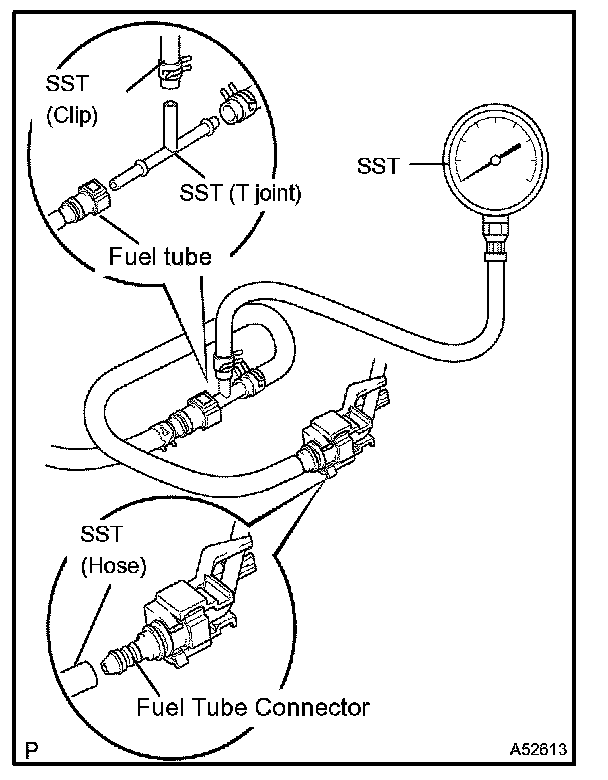 SST
(Clip)
SST (T joint)
Fuel tube
SST
SST
(Hose)
Fuel Tube Connector
P
A52613