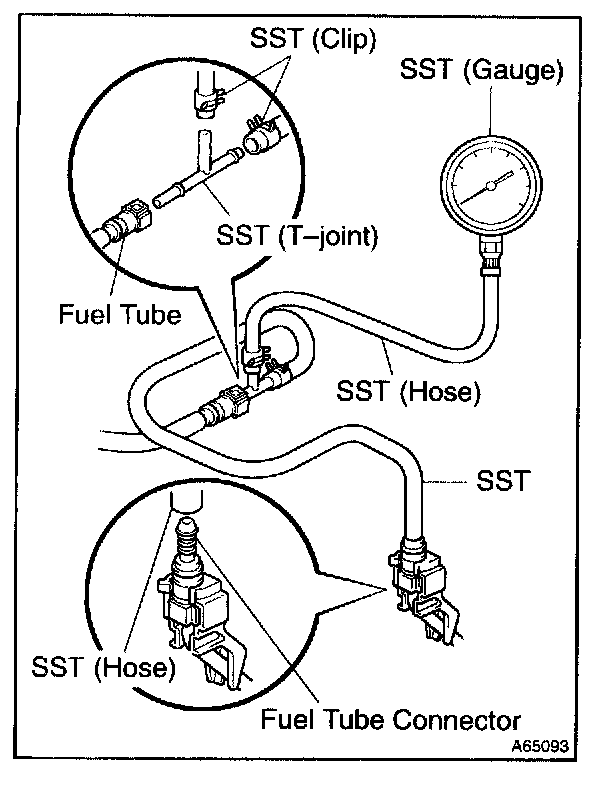 SST (Clip)

SST (Gauge)

SST (T–joint)

Fuel Tube

SST (Hose)

SST

SST (Hose)

Fuel Tube Connector

A65093