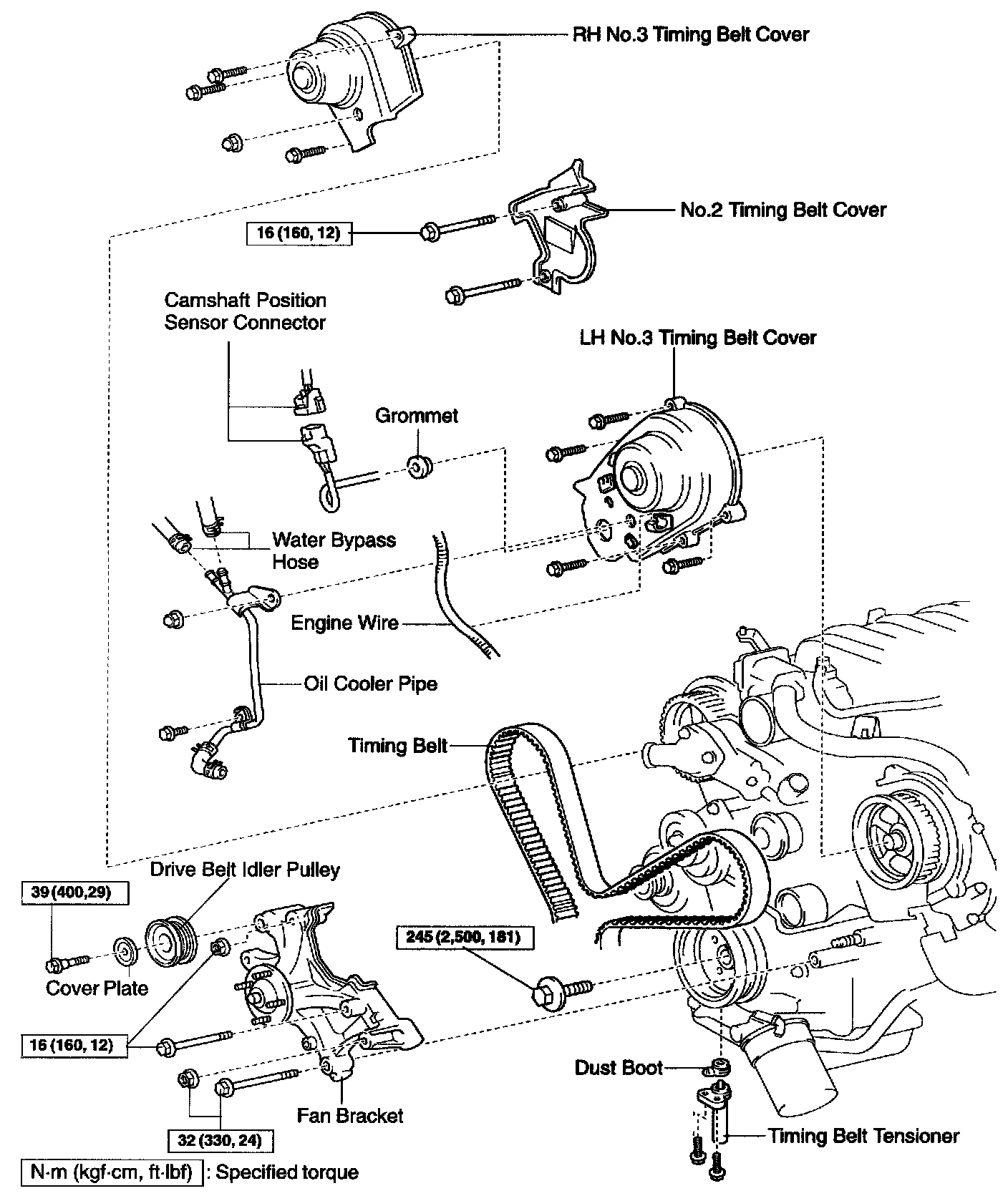 RH No.3 Timing Belt Cover

No.2 Timing Belt Cover

16 (160, 12)

Camshaft Position Sensor Connector

LH No.3 Timing Belt Cover

Grommet

Water Bypass Hose

Engine Wire

Oil Cooler Pipe

Timing Belt

Drive Belt Idler Pulley

39 (400,29)

Cover Plate

245 (2,500, 181)

16 (160, 12)

Dust Boot

Fan Bracket

32 (330, 24)

Timing Belt Tensioner

N·m (kgf·cm, ft·lbf) : Specified torque