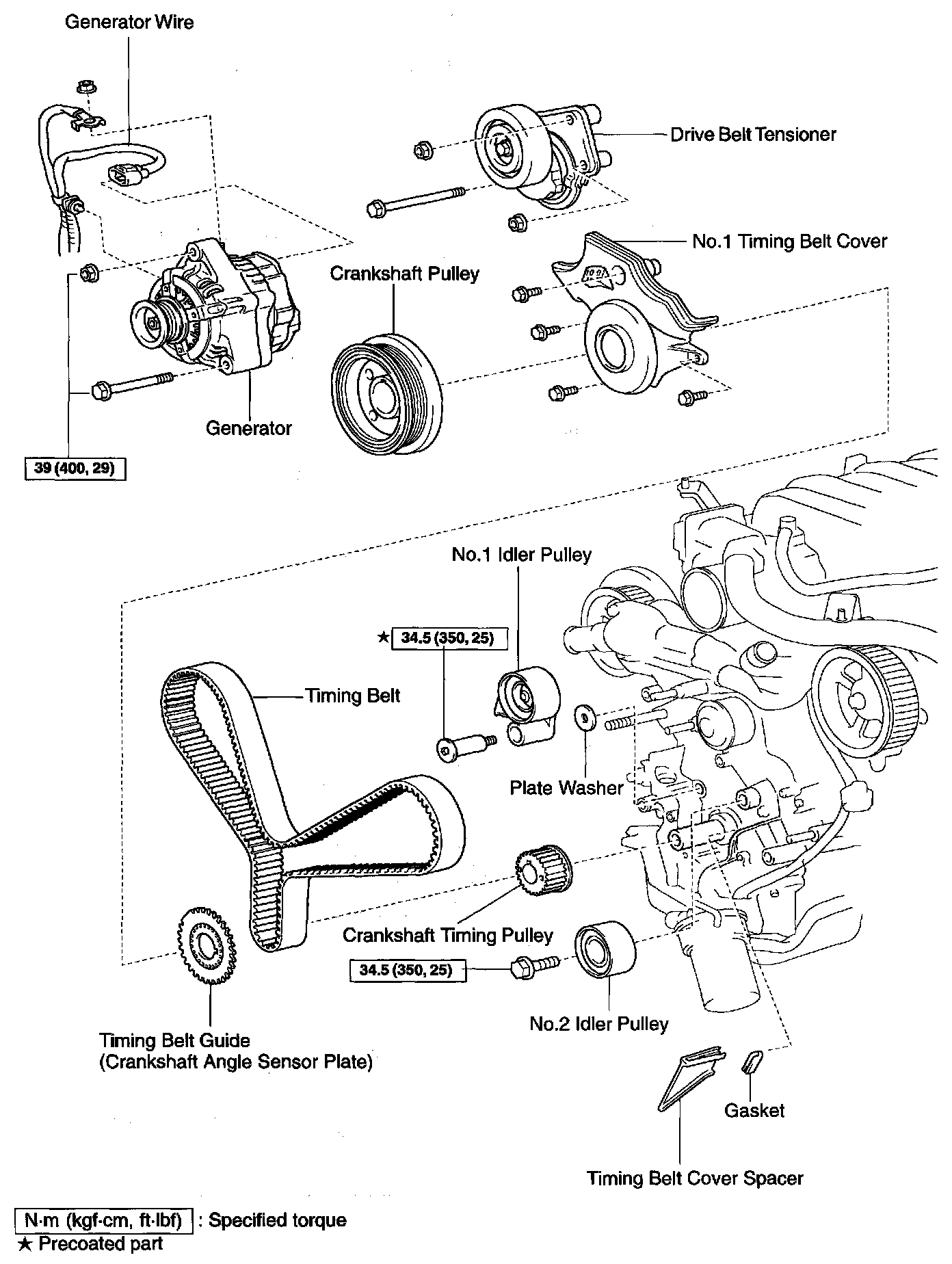 Generator Wire

Drive Belt Tensioner

No.1 Timing Belt Cover

Crankshaft Pulley

Generator

39 (400, 29)

No.1 Idler Pulley

★ 34.5 (350, 25)

Timing Belt

Plate Washer

Crankshaft Timing Pulley

34.5 (350, 25)

No.2 Idler Pulley

Timing Belt Guide
(Crankshaft Angle Sensor Plate)

Gasket

Timing Belt Cover Spacer

N·m (kgf·cm, ft·lbf) : Specified torque
★ Precoated part