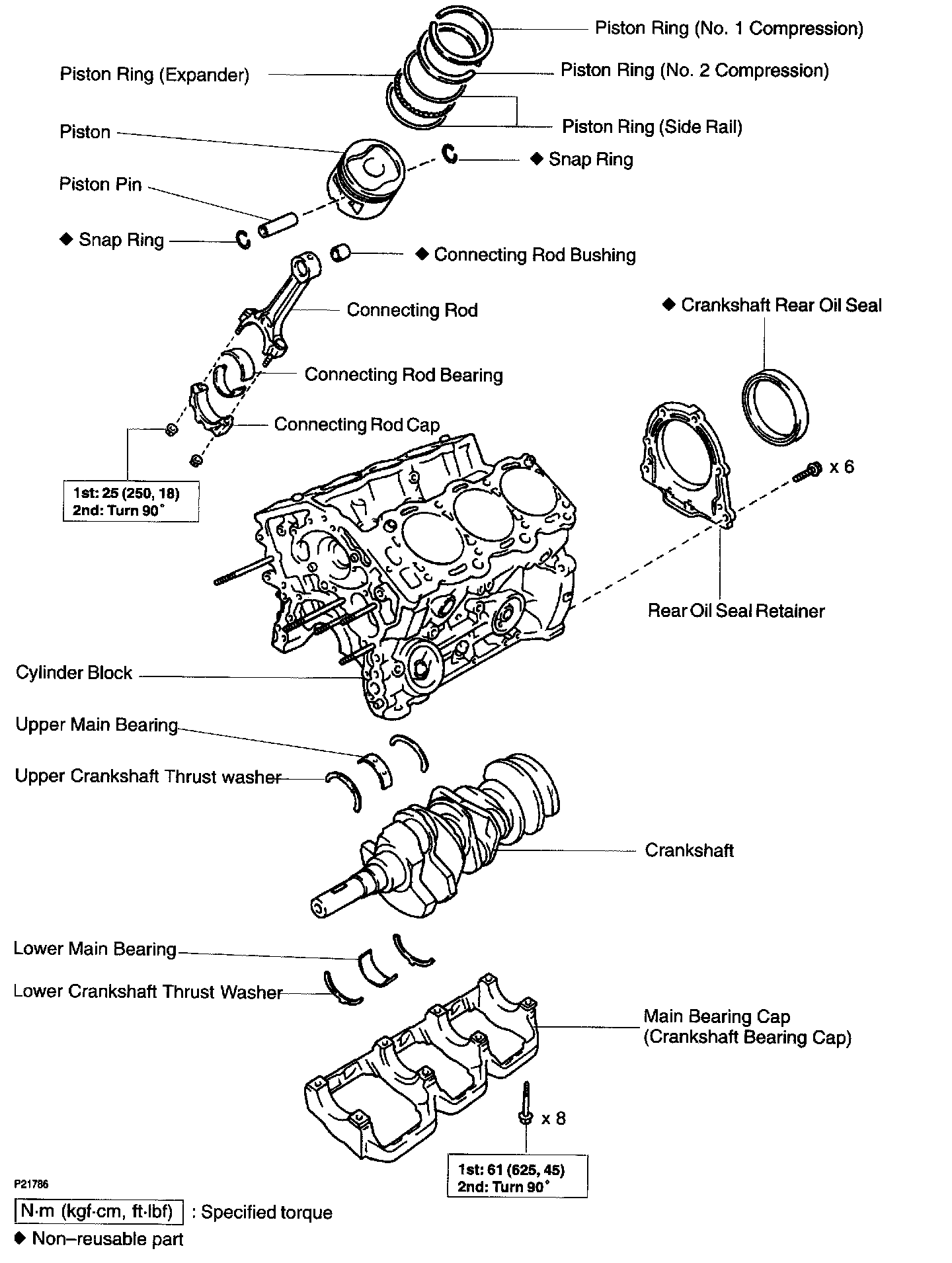 Piston Ring (No. 1 Compression)
Piston Ring (Expander)
Piston Ring (No. 2 Compression)
Piston Ring (Side Rail)
Piston
◆ Snap Ring
Piston Pin
◆ Snap Ring
◆ Connecting Rod Bushing
Connecting Rod
◆ Crankshaft Rear Oil Seal
Connecting Rod Bearing
Connecting Rod Cap
x 6
1st: 25 (250, 18)
2nd: Turn 90°
Rear Oil Seal Retainer
Cylinder Block
Upper Main Bearing
Upper Crankshaft Thrust washer
Crankshaft
Lower Main Bearing
Lower Crankshaft Thrust Washer
Main Bearing Cap
(Crankshaft Bearing Cap)
x 8
1st: 61 (625, 45)
2nd: Turn 90°
P21786
N·m (kgf·cm, ft·lbf) : Specified torque
◆ Non–reusable part