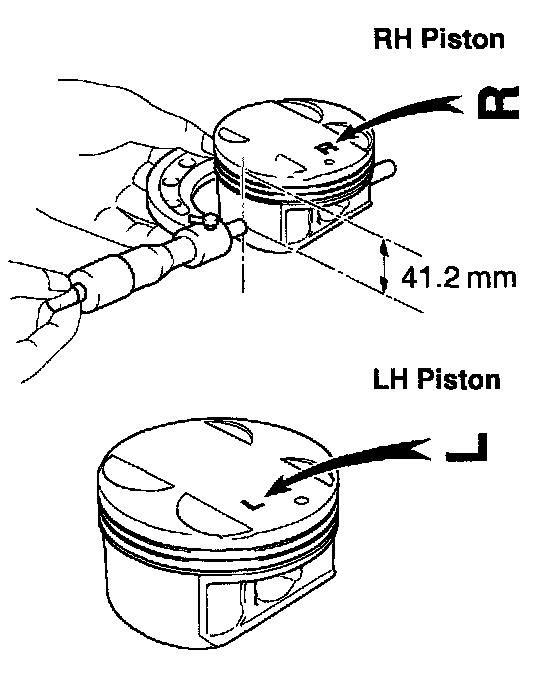 RH Piston

R

R

41.2 mm

LH Piston

L

L