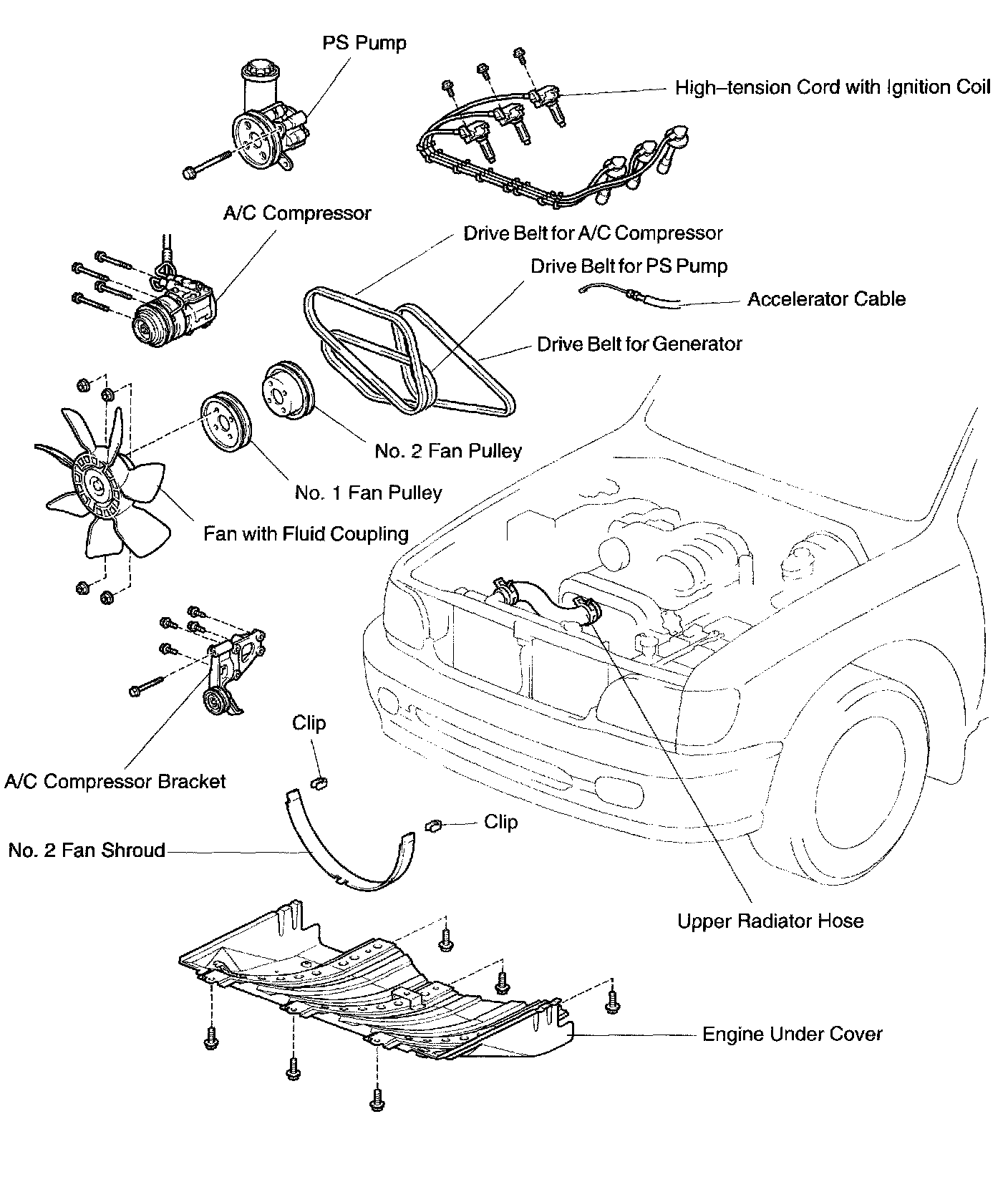 PS Pump

High–tension Cord with Ignition Coil

A/C Compressor

Drive Belt for A/C Compressor

Drive Belt for PS Pump

Accelerator Cable

Drive Belt for Generator

No. 2 Fan Pulley

No. 1 Fan Pulley

Fan with Fluid Coupling

Clip

A/C Compressor Bracket

Clip

No. 2 Fan Shroud

Upper Radiator Hose

Engine Under Cover