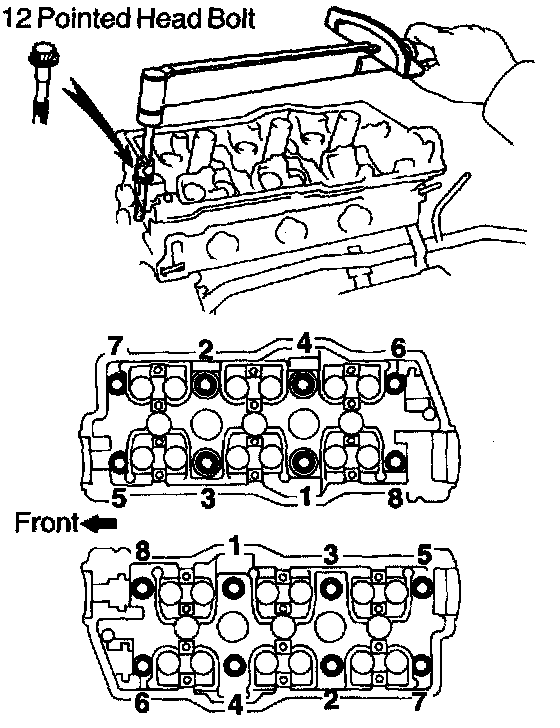 12 Pointed Head Bolt

7 2 4 6

5 3 1 8

Front

8 1 3 5

6 4 2 7