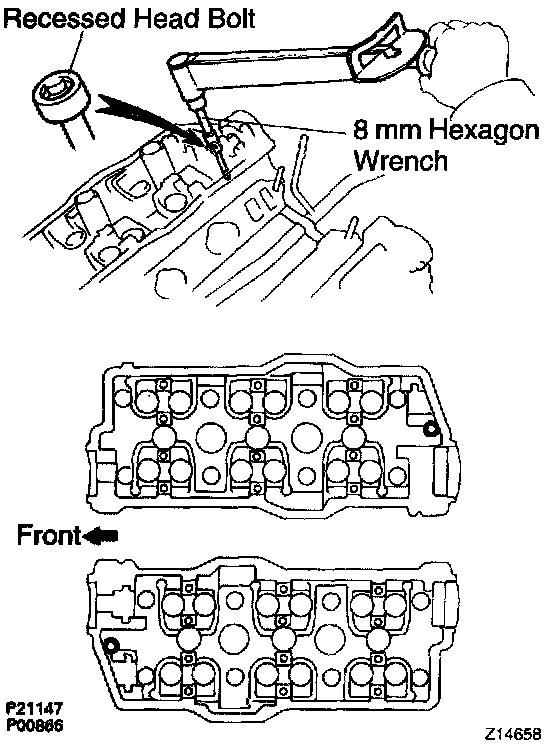 Recessed Head Bolt

8 mm Hexagon Wrench

Front

P21147
P00866

Z14658