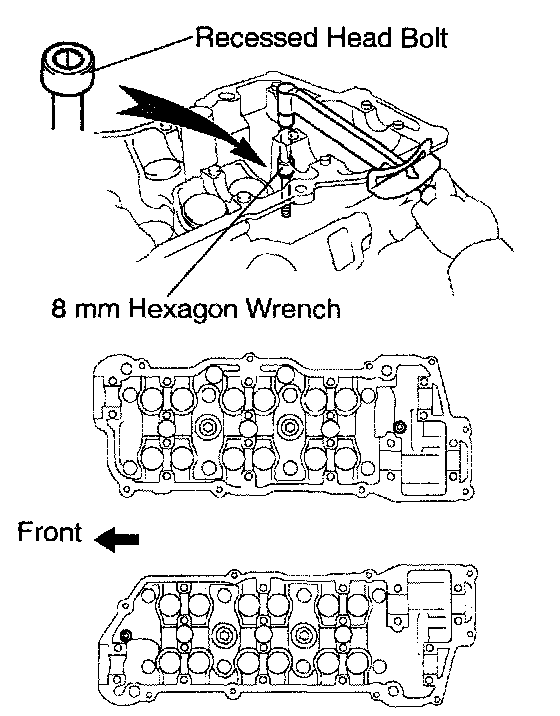 Recessed Head Bolt

8 mm Hexagon Wrench

Front