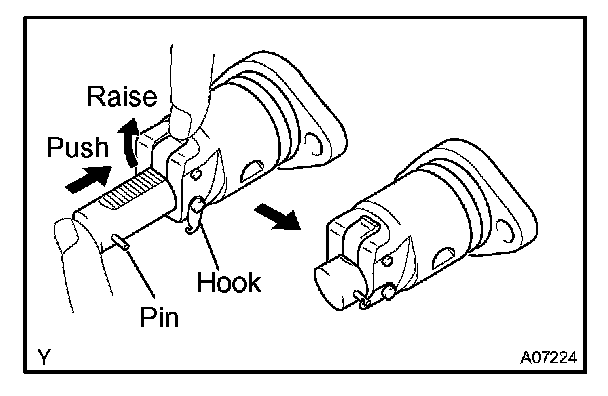 Raise
Push
Hook
Pin
Y
A07224