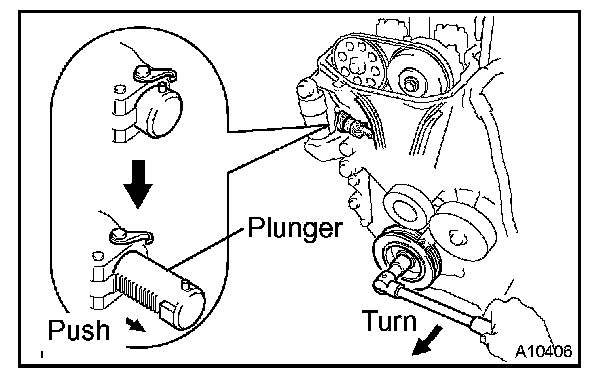 Plunger

Push

Turn

A10406