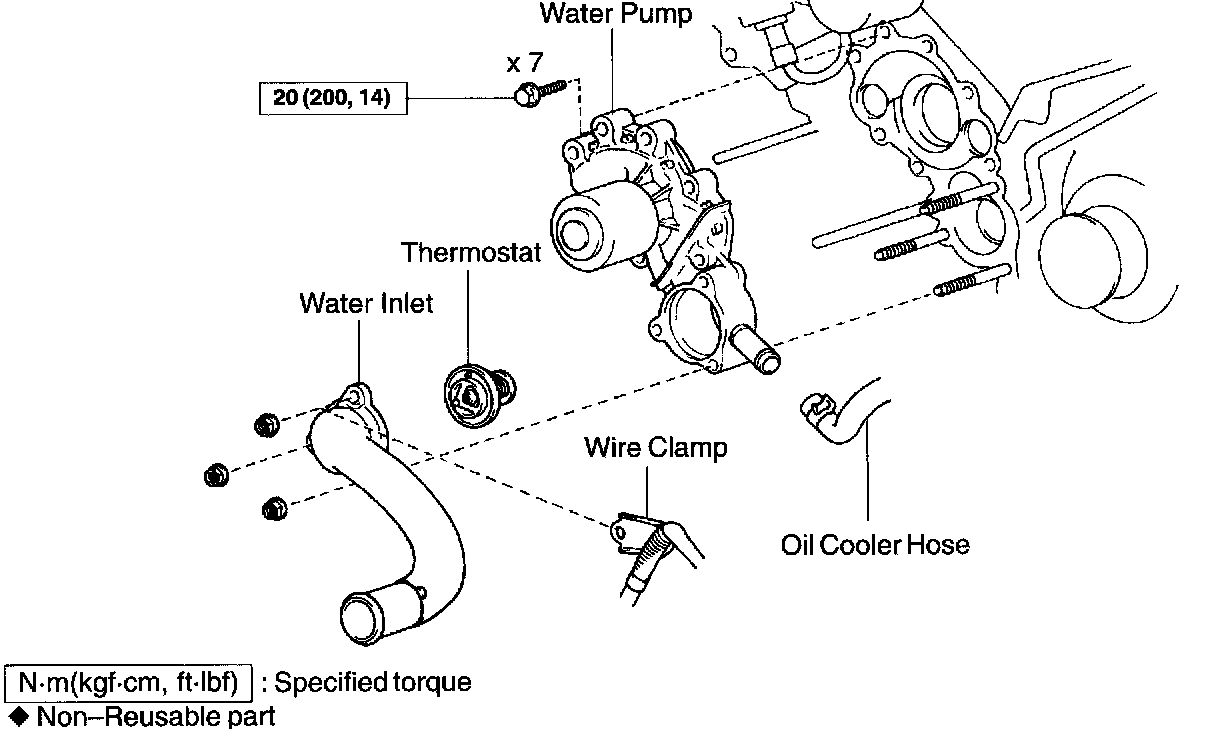 Water Pump

x 7

20 (200, 14)

Thermostat

Water Inlet

Wire Clamp

Oil Cooler Hose

N·m(kgf·cm, ft·lbf) : Specified torque

◆ Non–Reusable part