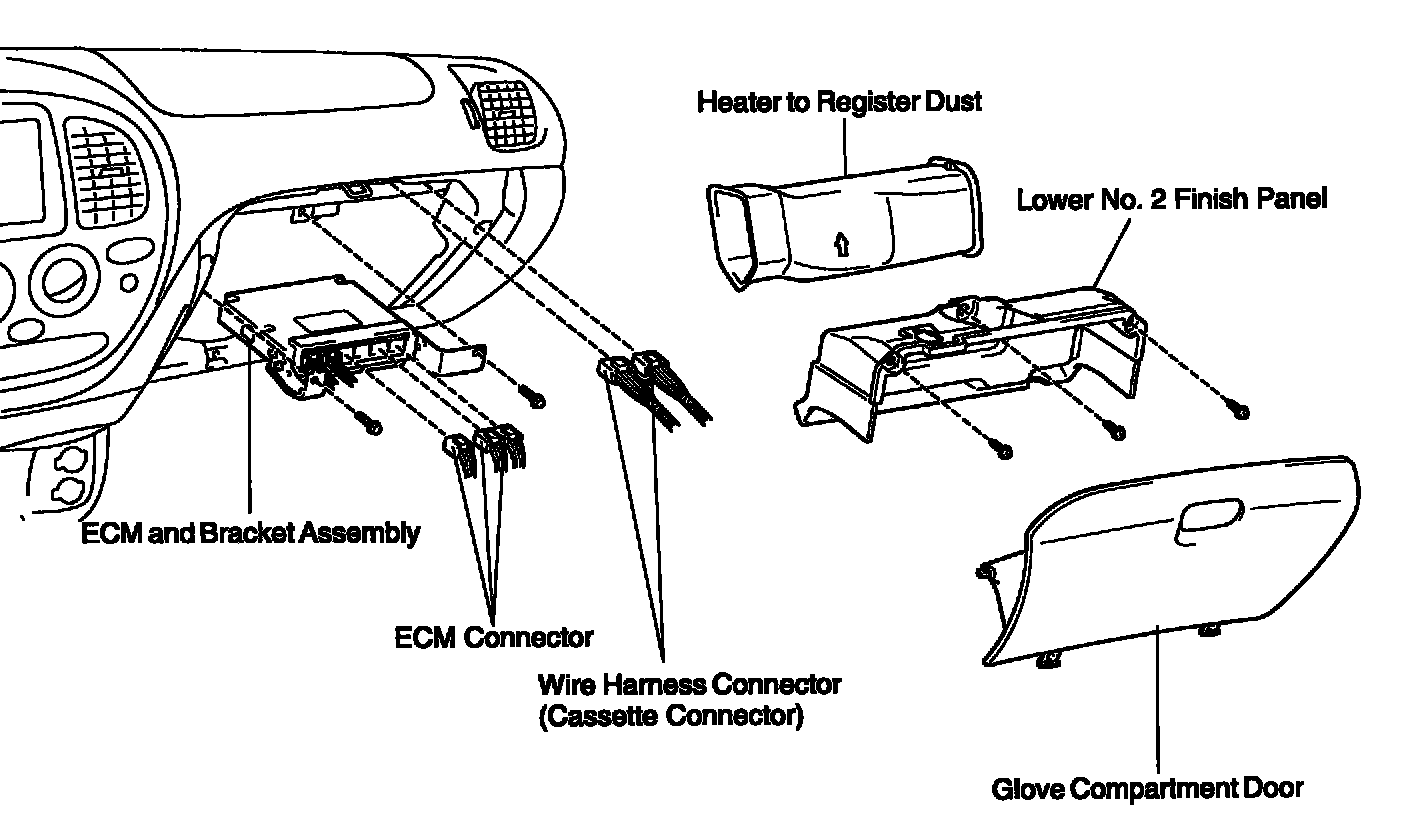 Heater to Register Dust

Lower No. 2 Finish Panel

ECM and Bracket Assembly

ECM Connector

Wire Harness Connector
(Cassette Connector)

Glove Compartment Door