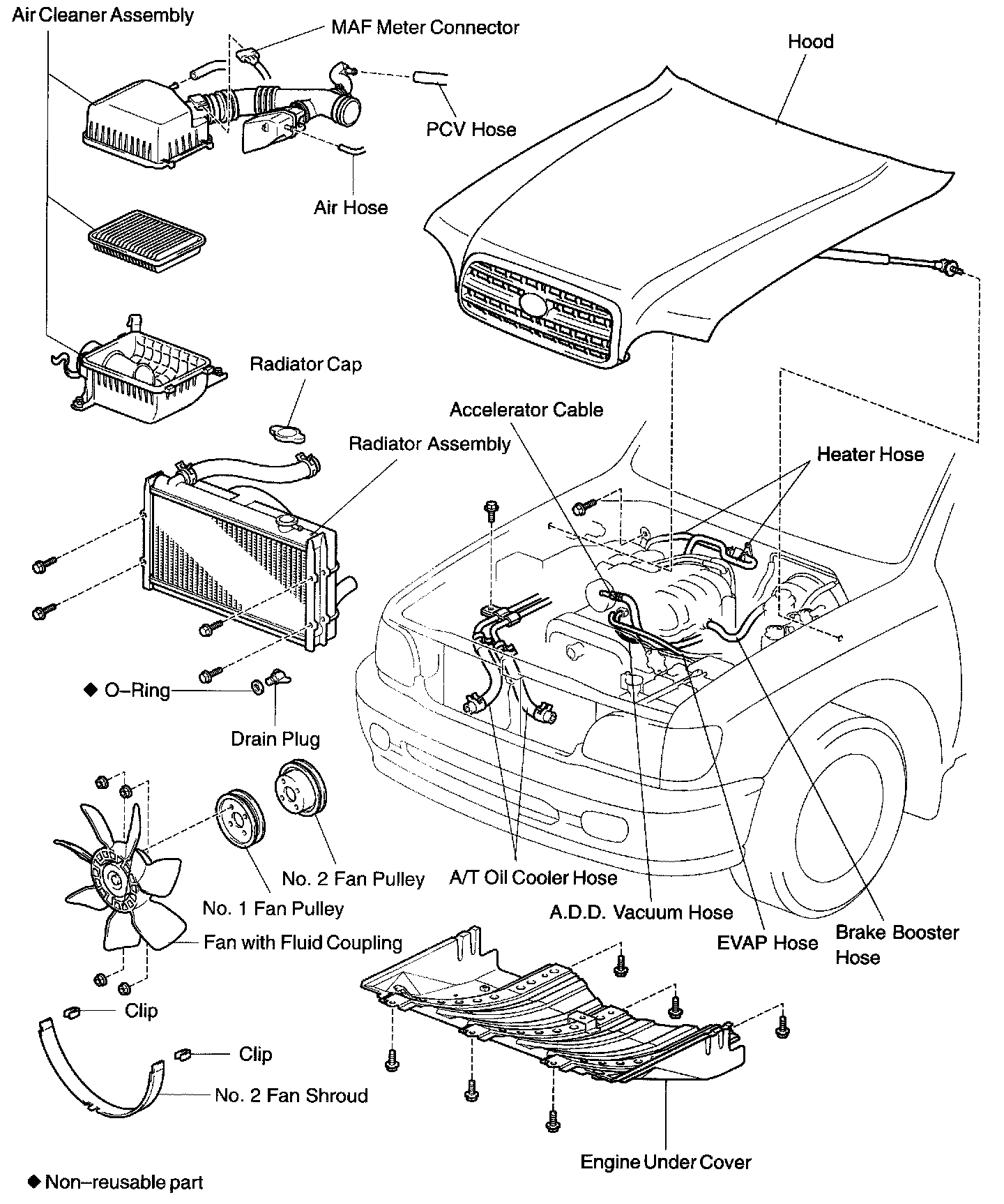 Air Cleaner Assembly
MAF Meter Connector
Hood
PCV Hose
Air Hose
Radiator Cap
Accelerator Cable
Radiator Assembly
Heater Hose
◆ O–Ring
Drain Plug
No. 2 Fan Pulley
A/T Oil Cooler Hose
No. 1 Fan Pulley
A.D.D. Vacuum Hose
Fan with Fluid Coupling
EVAP Hose
Brake Booster Hose
Clip
Clip
No. 2 Fan Shroud
Engine Under Cover
◆ Non–reusable part