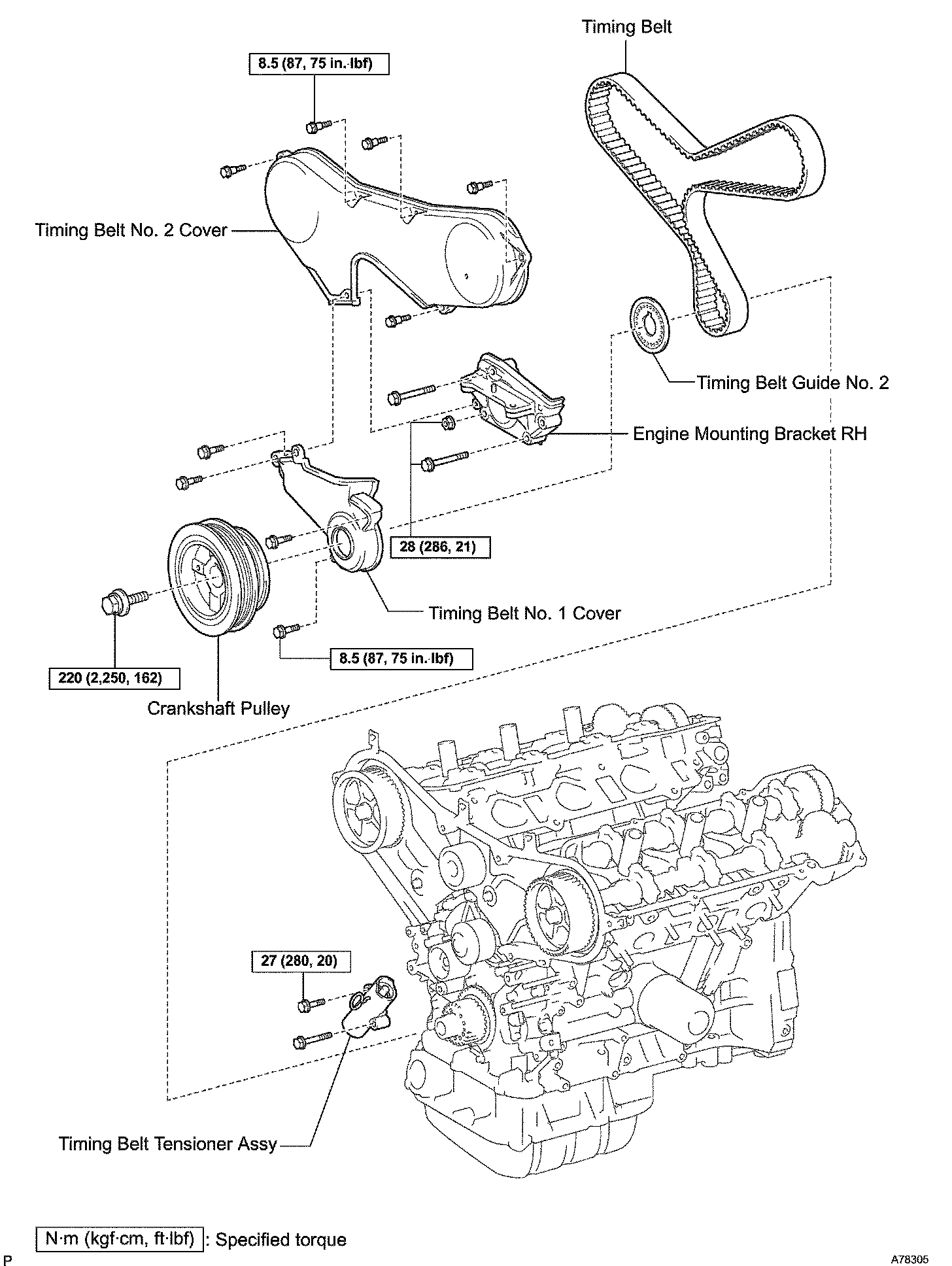 Timing Belt

8.5 (87, 75 in.·lbf)

Timing Belt No. 2 Cover

Timing Belt Guide No. 2

Engine Mounting Bracket RH

28 (286, 21)

Timing Belt No. 1 Cover

8.5 (87, 75 in.·lbf)

220 (2,250, 162)

Crankshaft Pulley

27 (280, 20)

Timing Belt Tensioner Assy

N·m (kgf·cm, ft·lbf) : Specified torque

P

A78305