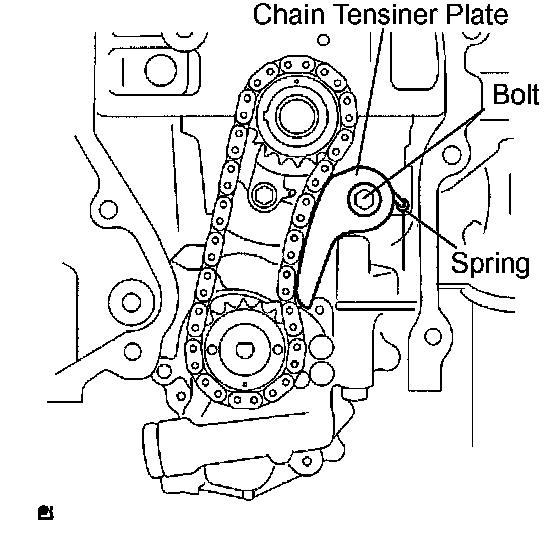 Chain Tensiner Plate
Bolt
Spring